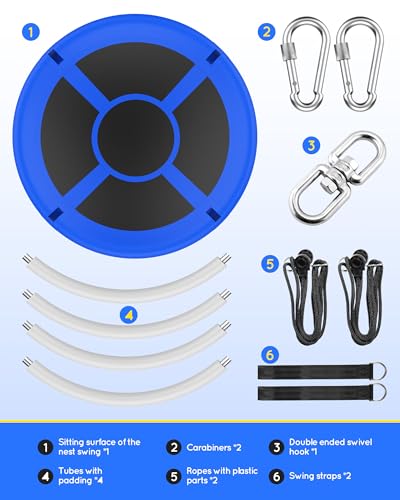 1

2

3

4

5

6

1 Sitting surface of the nest swing *1

2 Carabiners *2

3 Double ended swivel hook *1

4 Tubes with padding *4

5 Ropes with plastic parts *2

6 Swing straps *2