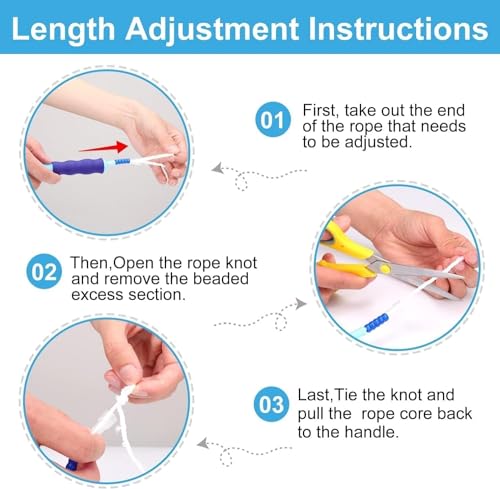 Length Adjustment Instructions

01 First, take out the end of the rope that needs to be adjusted.

02 Then,Open the rope knot and remove the beaded excess section.

03 Last,Tie the knot and pull the rope core back to the handle.