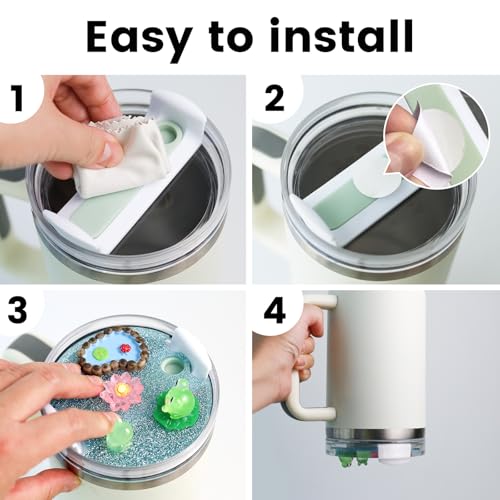 Easy to install

1

2

3

4