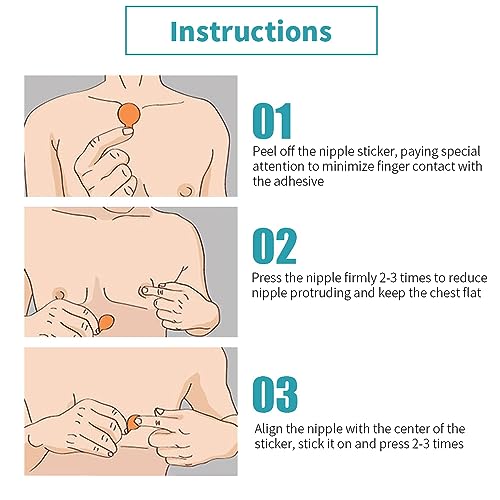 Instructions

01
Peel off the nipple sticker, paying special attention to minimize finger contact with the adhesive

02
Press the nipple firmly 2-3 times to reduce nipple protruding and keep the chest flat

03
Align the nipple with the center of the sticker, stick it on and press 2-3 times