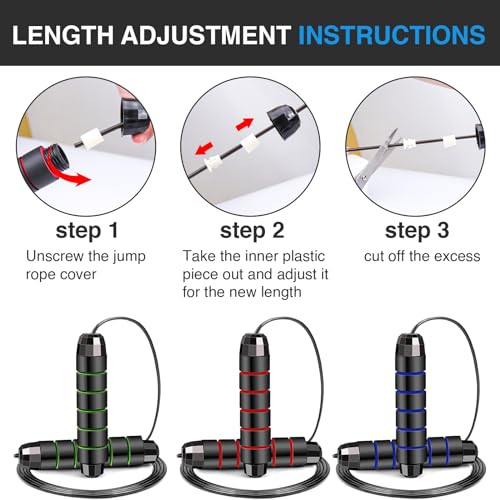 LENGTH ADJUSTMENT INSTRUCTIONS

step 1

Unscrew the jump rope cover

step 2

Take the inner plastic piece out and adjust it for the new length

step 3

cut off the excess