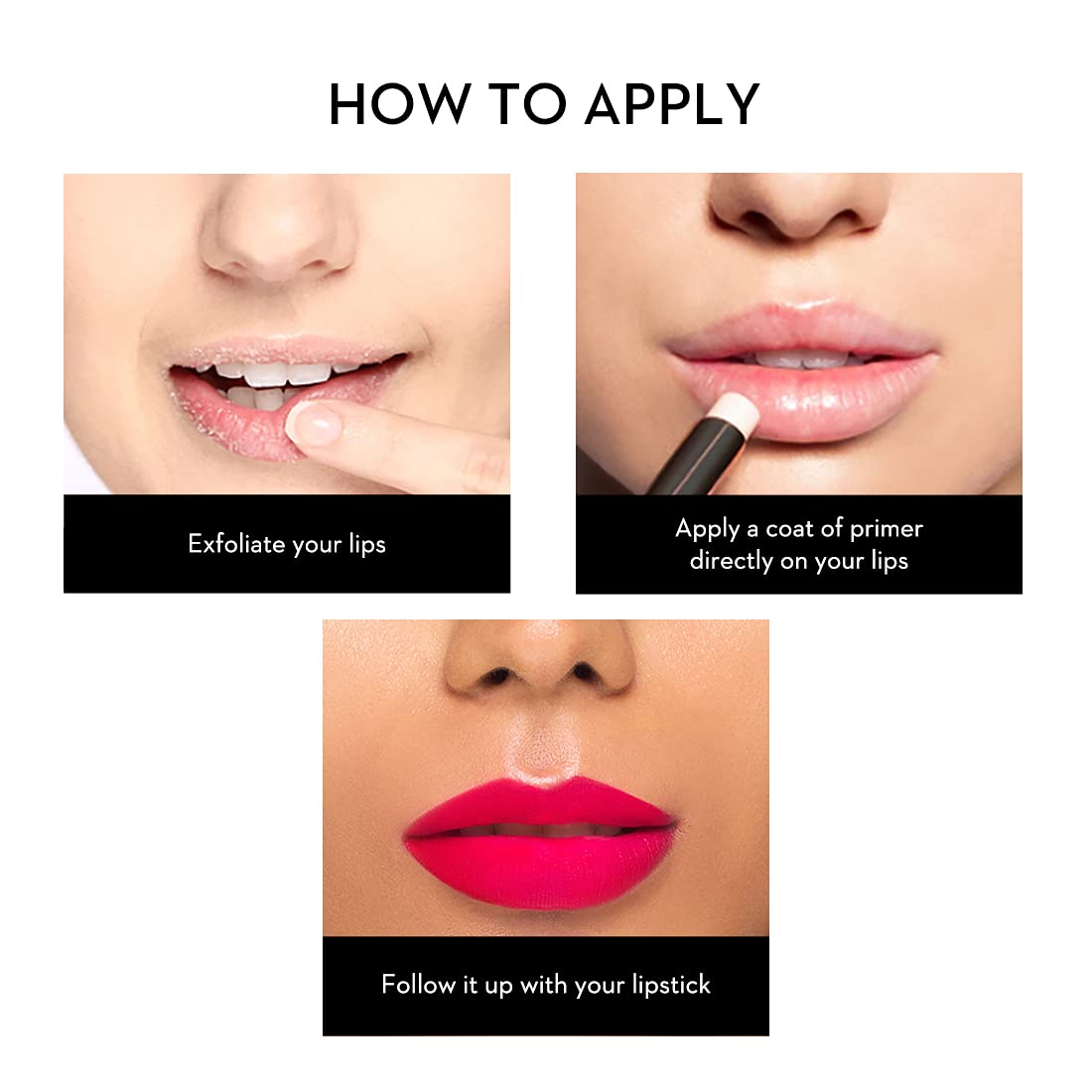 HOW TO APPLY

Exfoliate your lips

Apply a coat of primer directly on your lips

Follow it up with your lipstick