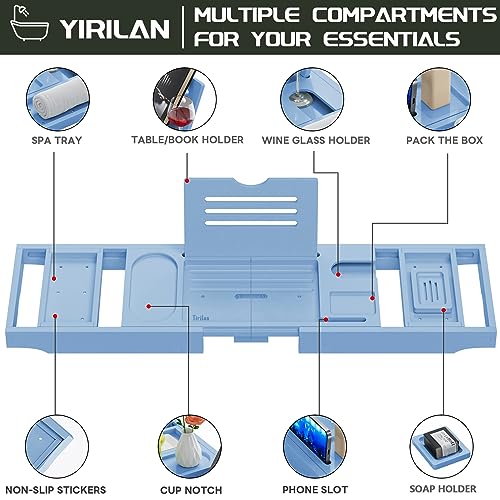 YIRILAN

MULTIPLE COMPARTMENTS FOR YOUR ESSENTIALS

SPA TRAY

TABLE/BOOK HOLDER

WINE GLASS HOLDER

PACK THE BOX

Yirilan

NON-SLIP STICKERS

CUP NOTCH

PHONE SLOT

SOAP HOLDER