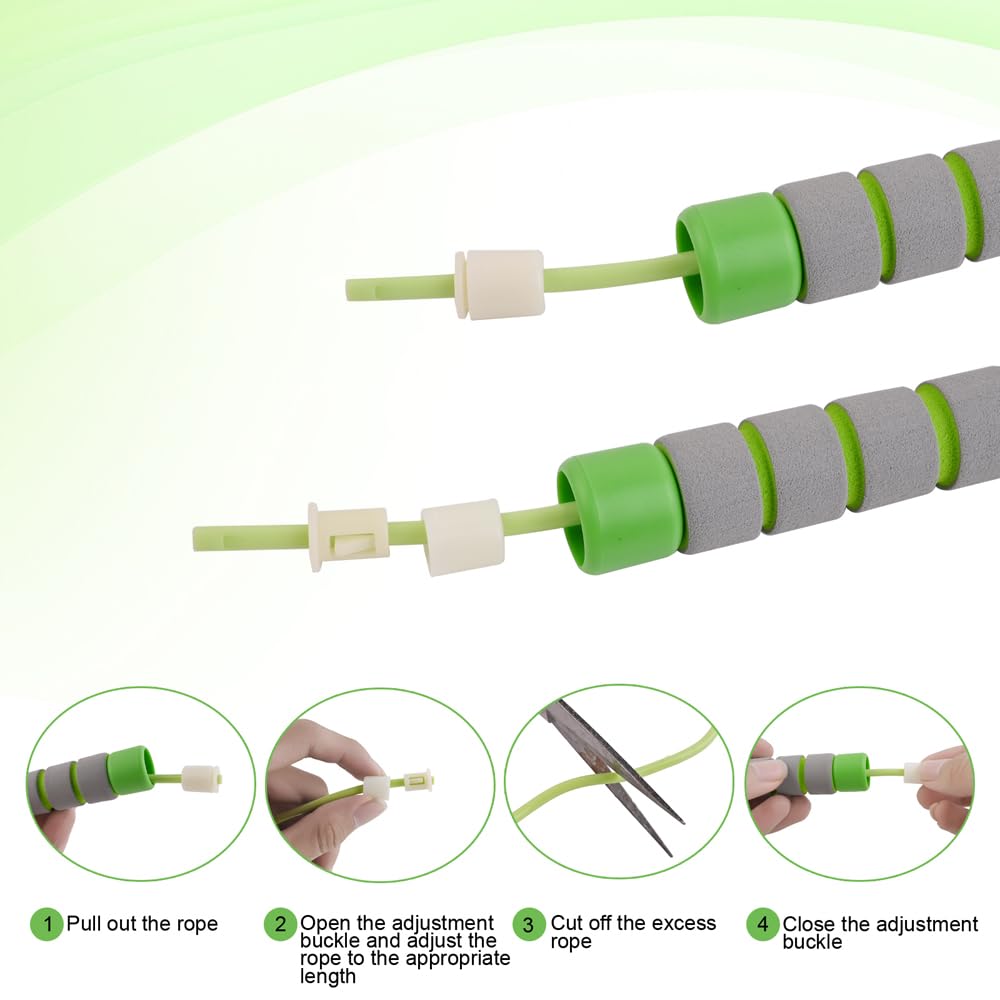 1 Pull out the rope

2 Open the adjustment buckle and adjust the rope to the appropriate length

3 Cut off the excess rope

4 Close the adjustment buckle