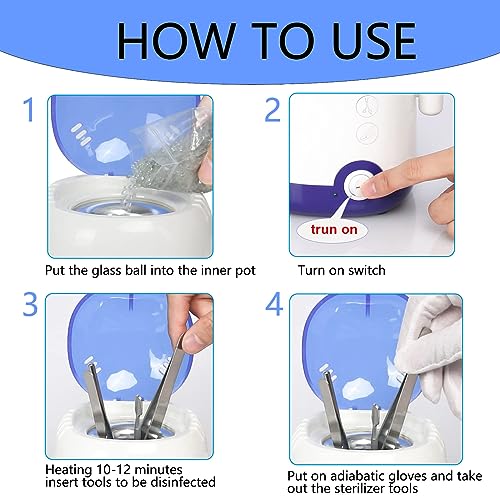 HOW TO USE

1

Put the glass ball into the inner pot

2

trun on

Turn on switch

3

Heating 10-12 minutes insert tools to be disinfected

4

Put on adiabatic gloves and take out the sterilizer tools