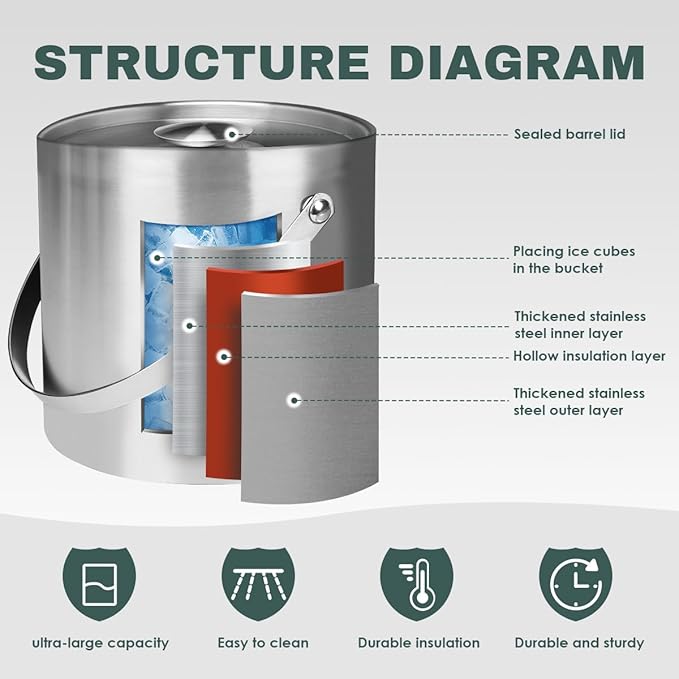 STRUCTURE DIAGRAM

Sealed barrel lid

Placing ice cubes in the bucket

Thickened stainless steel inner layer

Hollow insulation layer

Thickened stainless steel outer layer

ultra-large capacity

Easy to clean

Durable insulation

Durable and sturdy