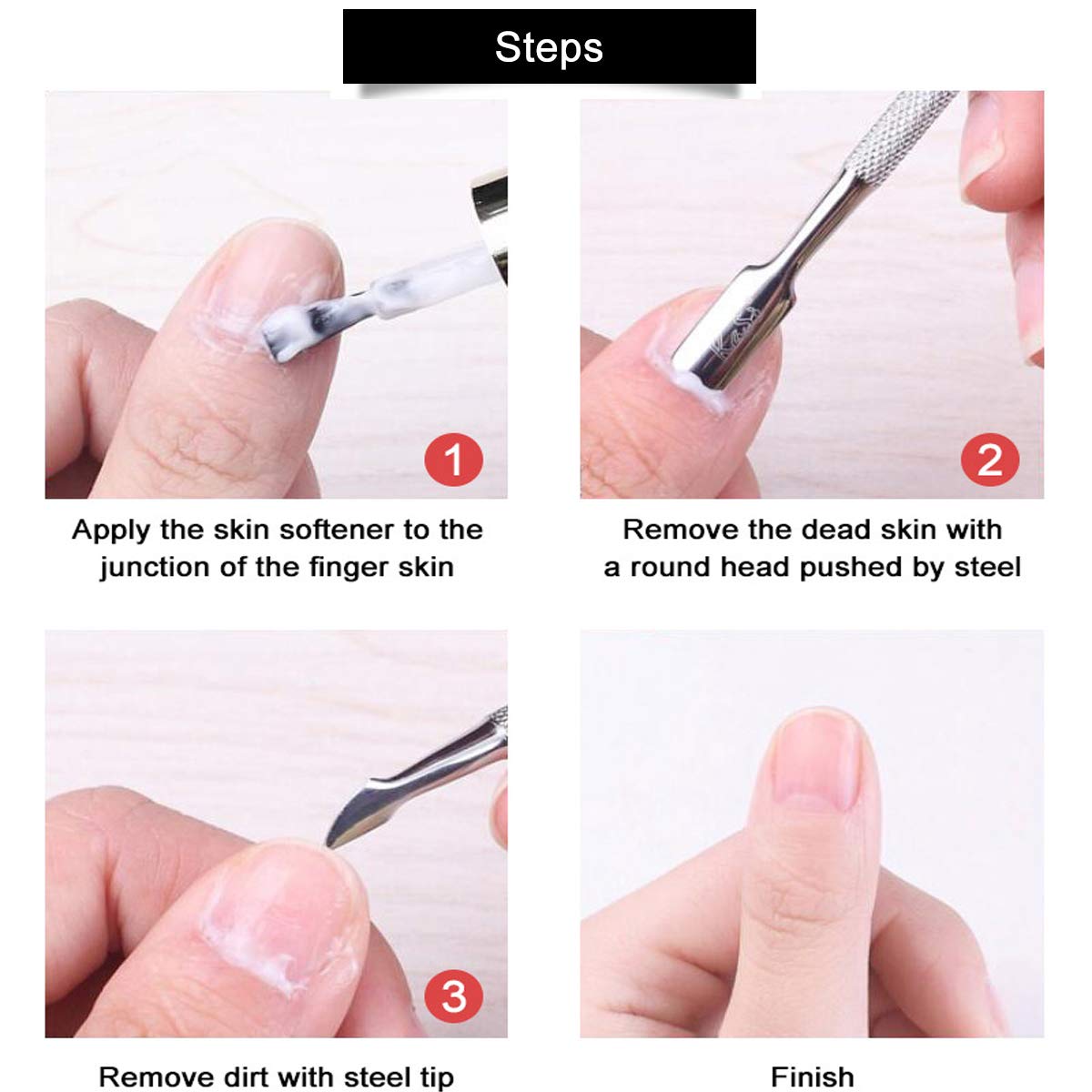 Steps

1

Apply the skin softener to the junction of the finger skin

2

Remove the dead skin with a round head pushed by steel

3

Remove dirt with steel tip

Finish