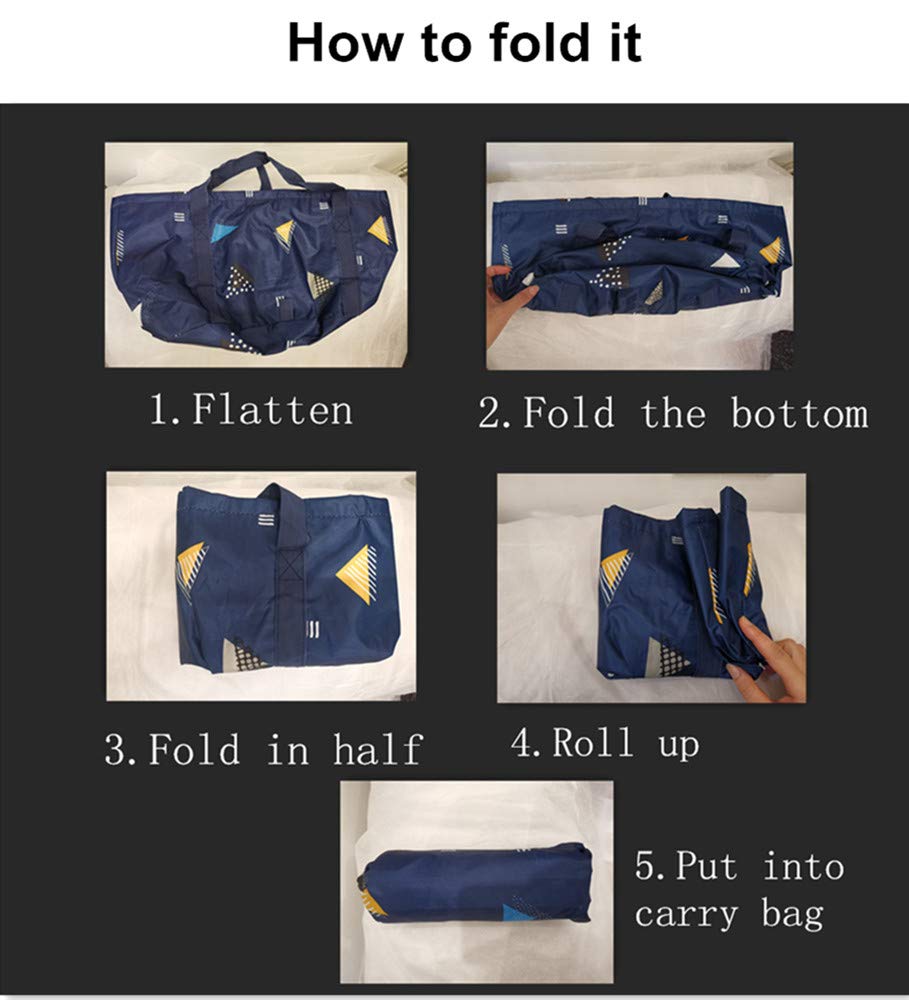 How to fold it

1. Flatten

2. Fold the bottom

3. Fold in half

4. Roll up

5. Put into carry bag