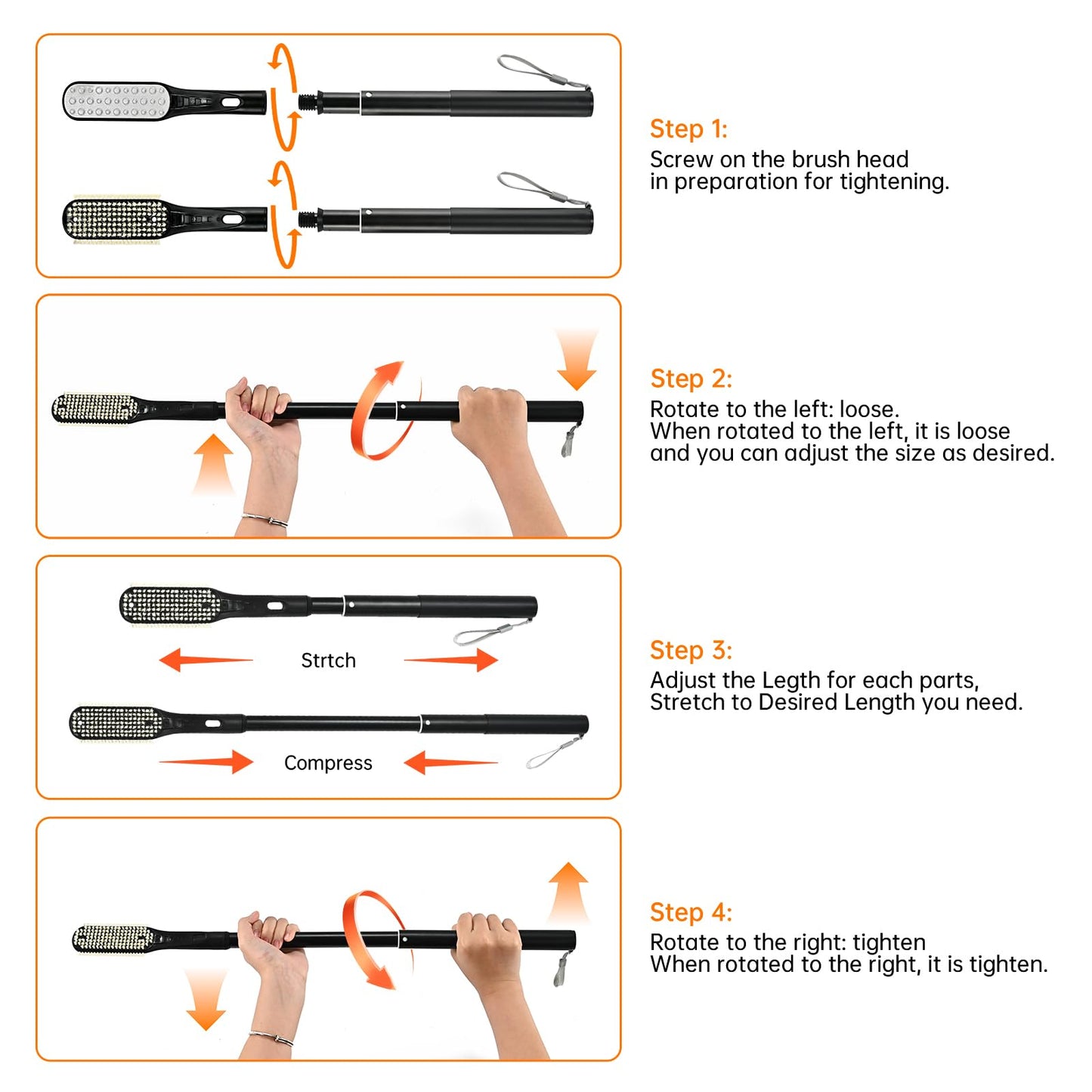 Step 1:
Screw on the brush head in preparation for tightening.

Step 2:
Rotate to the left: loose.
When rotated to the left, it is loose and you can adjust the size as desired.

Strtch

Compress

Step 3:
Adjust the Legth for each parts,
Stretch to Desired Length you need.

Step 4:
Rotate to the right: tighten
When rotated to the right, it is tighten.