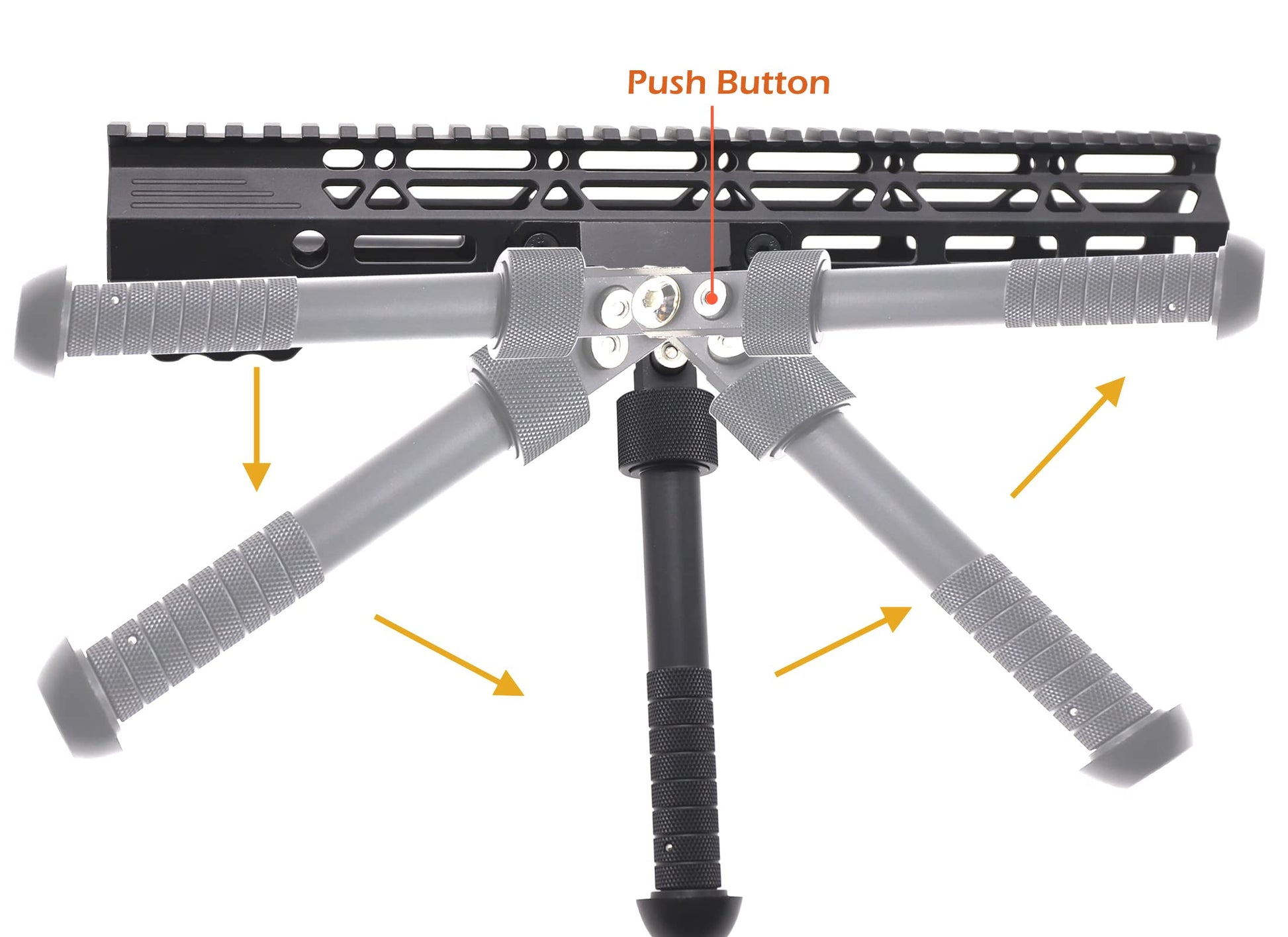 Push Button