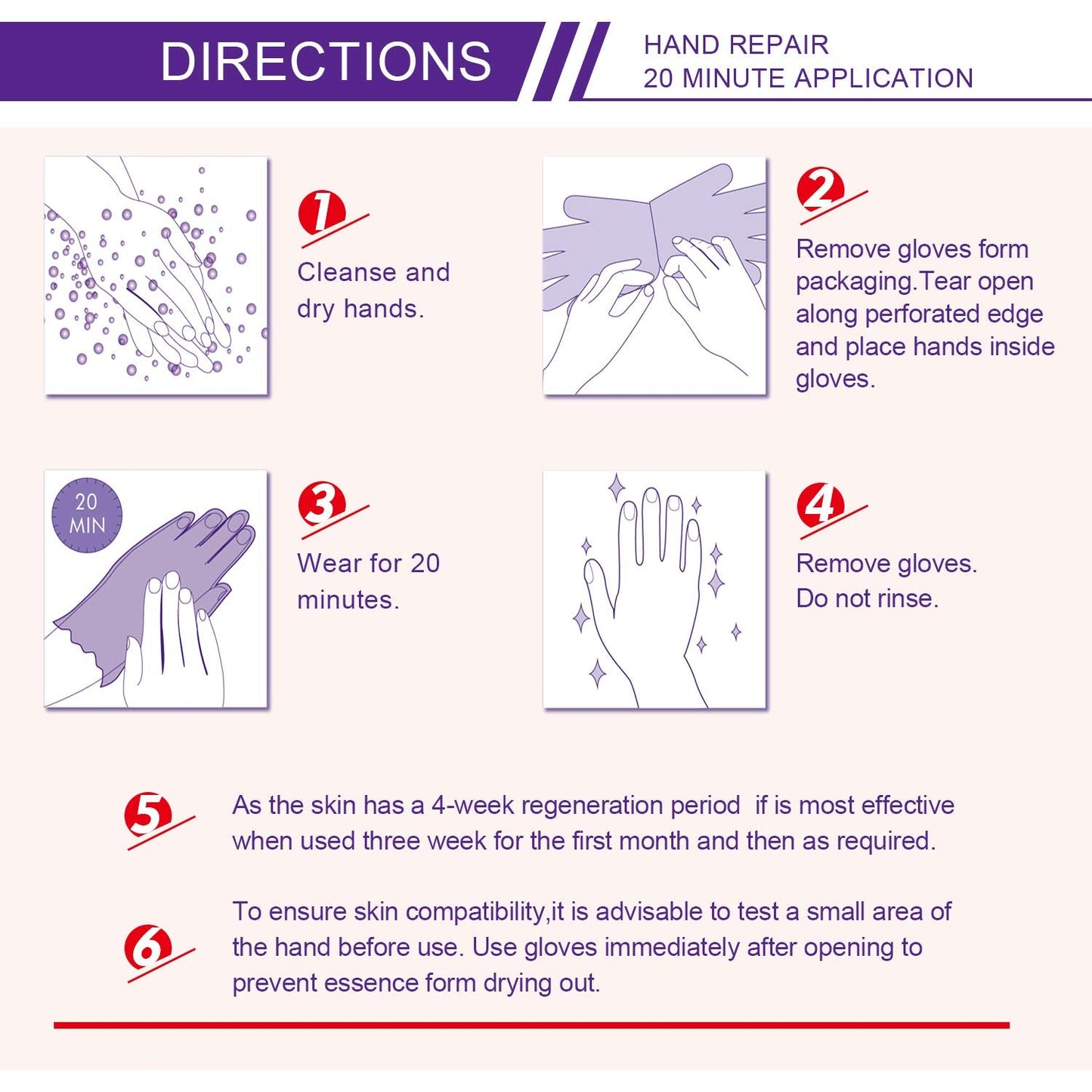 DIRECTIONS

HAND REPAIR
20 MINUTE APPLICATION

1
Cleanse and dry hands.

2
Remove gloves form packaging.Tear open along perforated edge and place hands inside gloves.

20 MIN

3
Wear for 20 minutes.

4
Remove gloves. Do not rinse.

5 As the skin has a 4-week regeneration period if is most effective when used three week for the first month and then as required.

6 To ensure skin compatibility,it is advisable to test a small area of the hand before use. Use gloves immediately after opening to prevent essence form drying out.