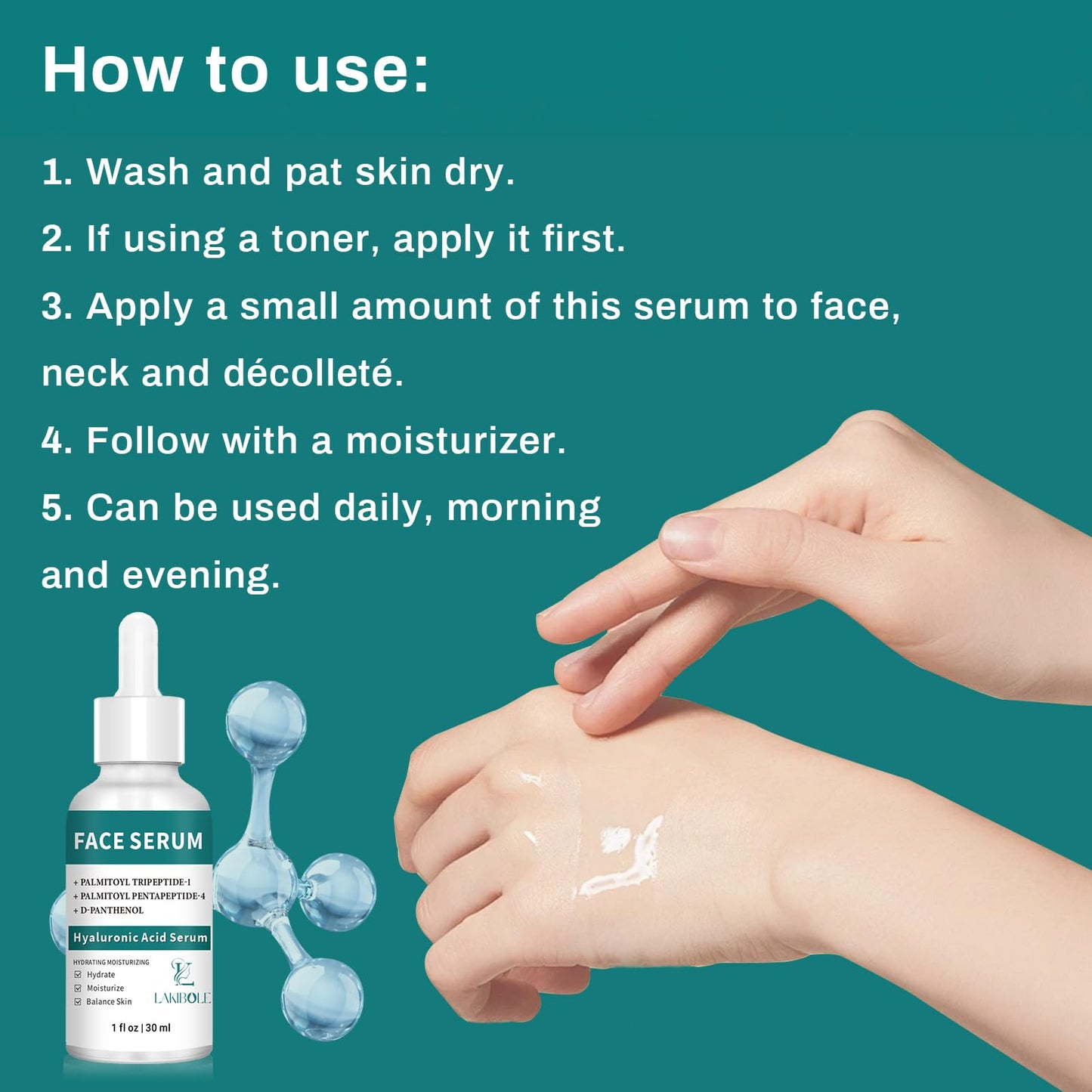 How to use:

1. Wash and pat skin dry.

2. If using a toner, apply it first.

3. Apply a small amount of this serum to face, neck and décolleté.

4. Follow with a moisturizer.

5. Can be used daily, morning and evening.

FACE SERUM

+ PALMITOYL TRIPEPTIDE-1
+ PALMITOYL PENTAPEPTIDE-4
+ D-PANTHENOL

Hyaluronic Acid Serum

HYDRATING MOISTURIZING
Hydrate
Moisturize
Balance Skin

LAKIBOLE

1 fl oz | 30 ml