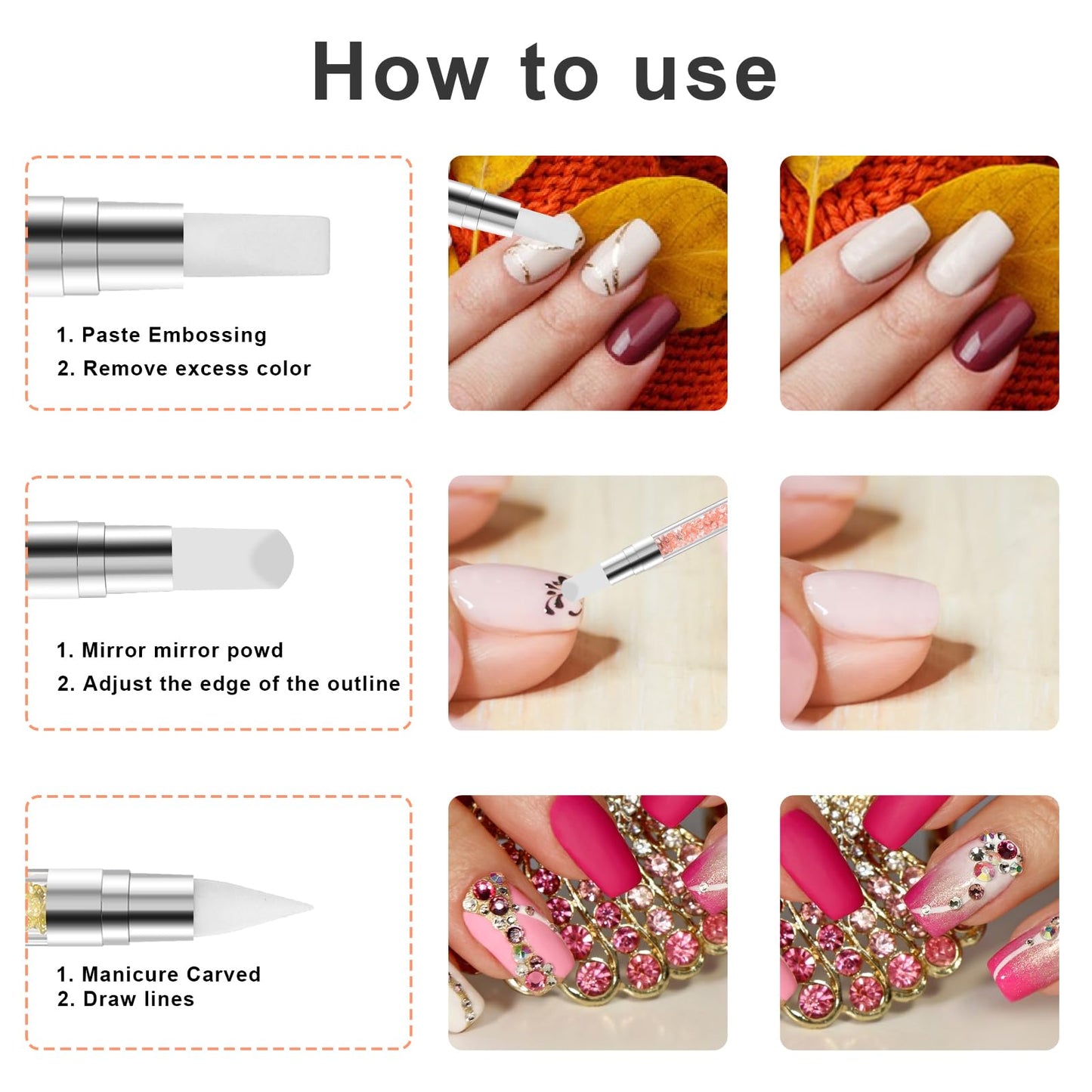 How to use

1. Paste Embossing
2. Remove excess color

1. Mirror mirror powd
2. Adjust the edge of the outline

1. Manicure Carved
2. Draw lines