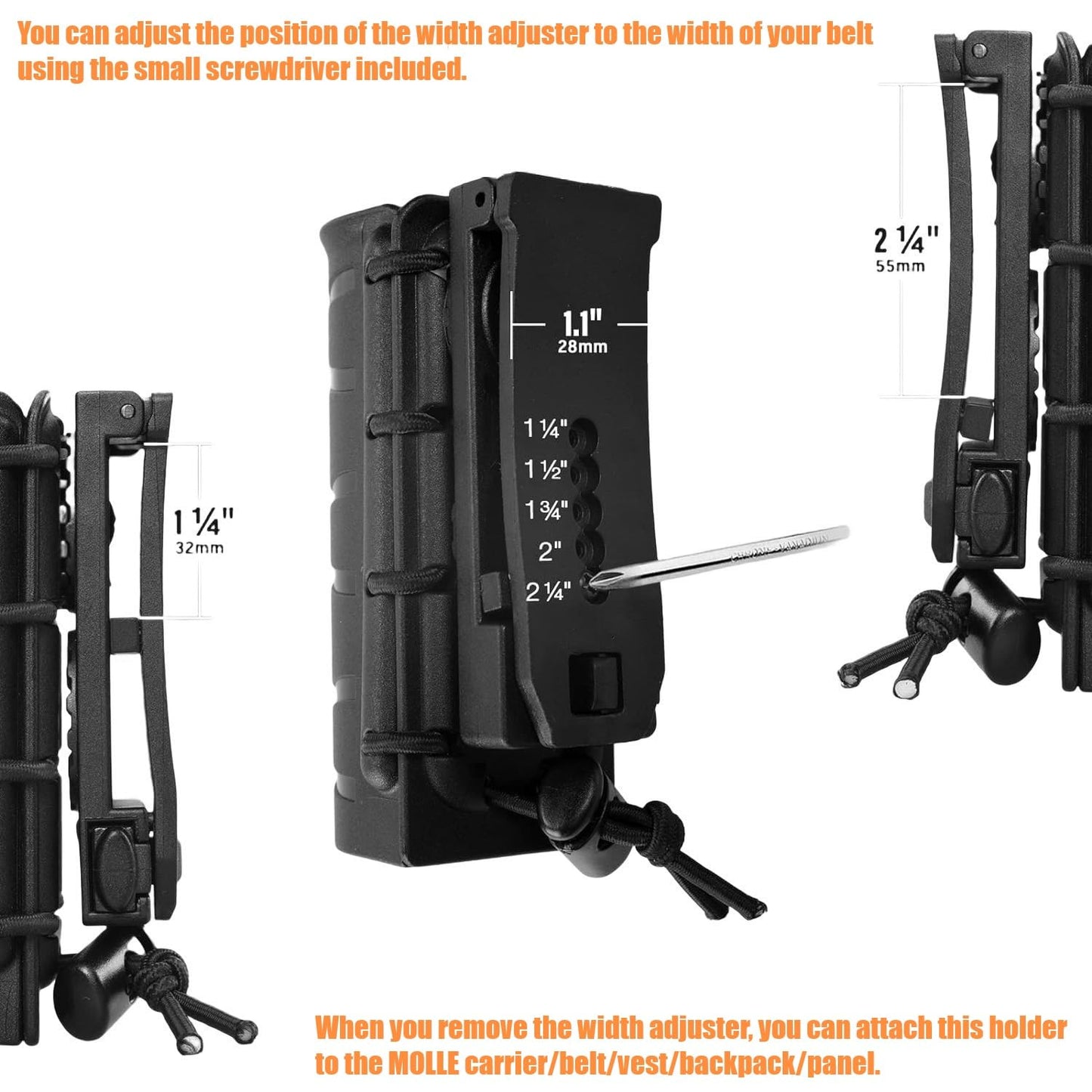 You can adjust the position of the width adjuster to the width of your belt using the small screwdriver included.

2 ¼"
55mm

1.1"
28mm

1 ¼"
1 ½"
1 ¾"
2"
2 ¼"

1 ¼"
32mm

When you remove the width adjuster, you can attach this holder to the MOLLE carrier/belt/vest/backpack/panel.