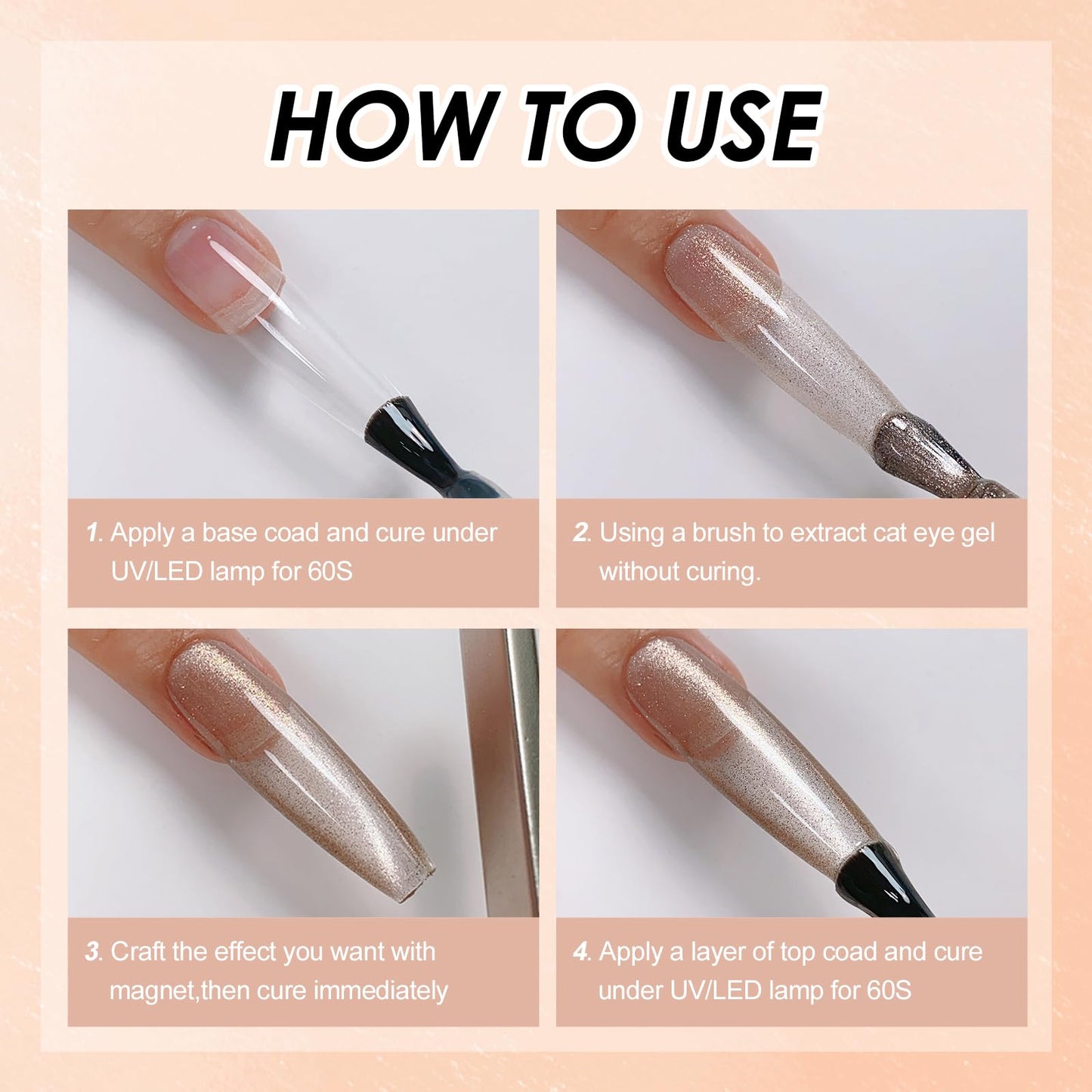 HOW TO USE

1. Apply a base coad and cure under UV/LED lamp for 60S

2. Using a brush to extract cat eye gel without curing.

3. Craft the effect you want with magnet,then cure immediately

4. Apply a layer of top coad and cure under UV/LED lamp for 60S