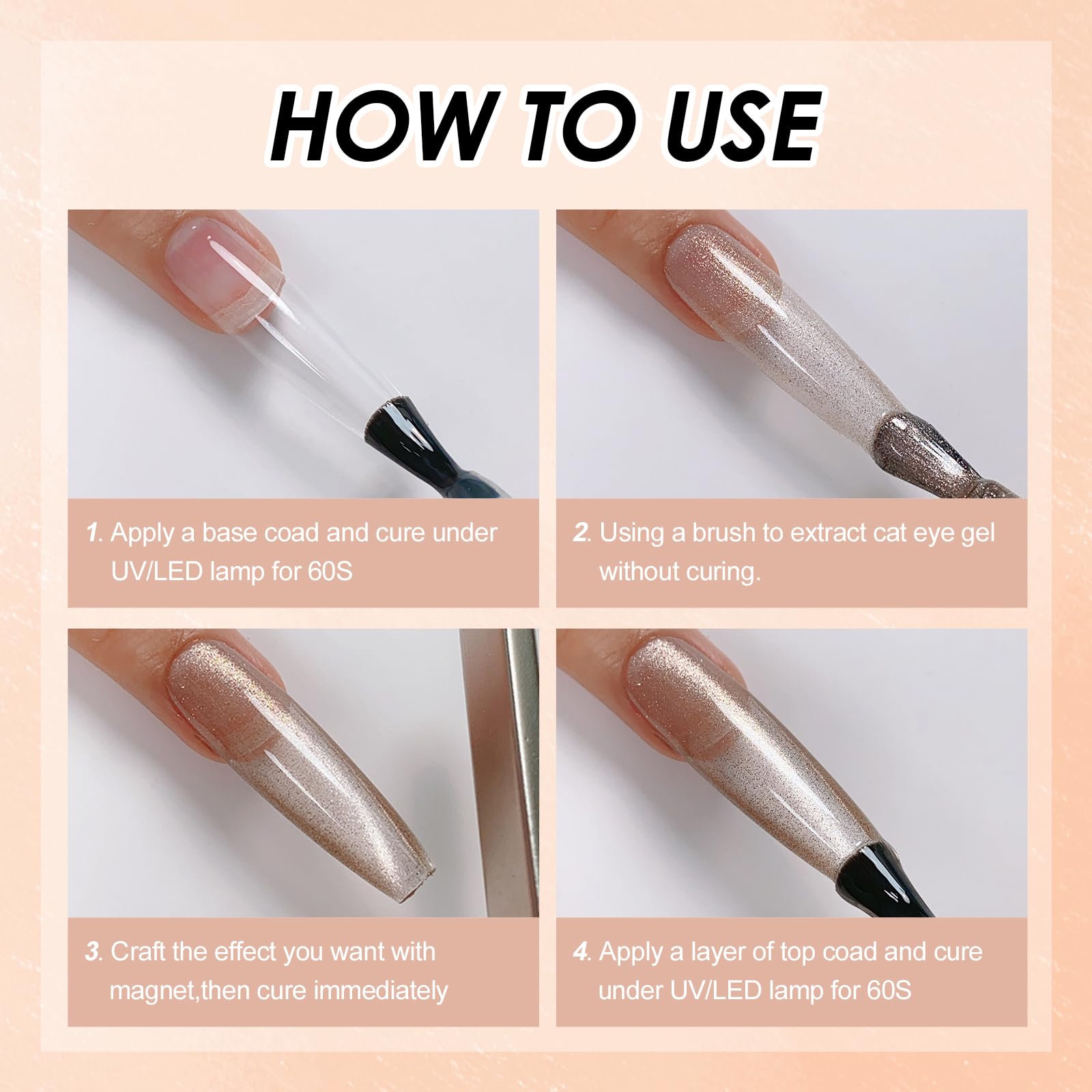 HOW TO USE

1. Apply a base coad and cure under UV/LED lamp for 60S

2. Using a brush to extract cat eye gel without curing.

3. Craft the effect you want with magnet,then cure immediately

4. Apply a layer of top coad and cure under UV/LED lamp for 60S