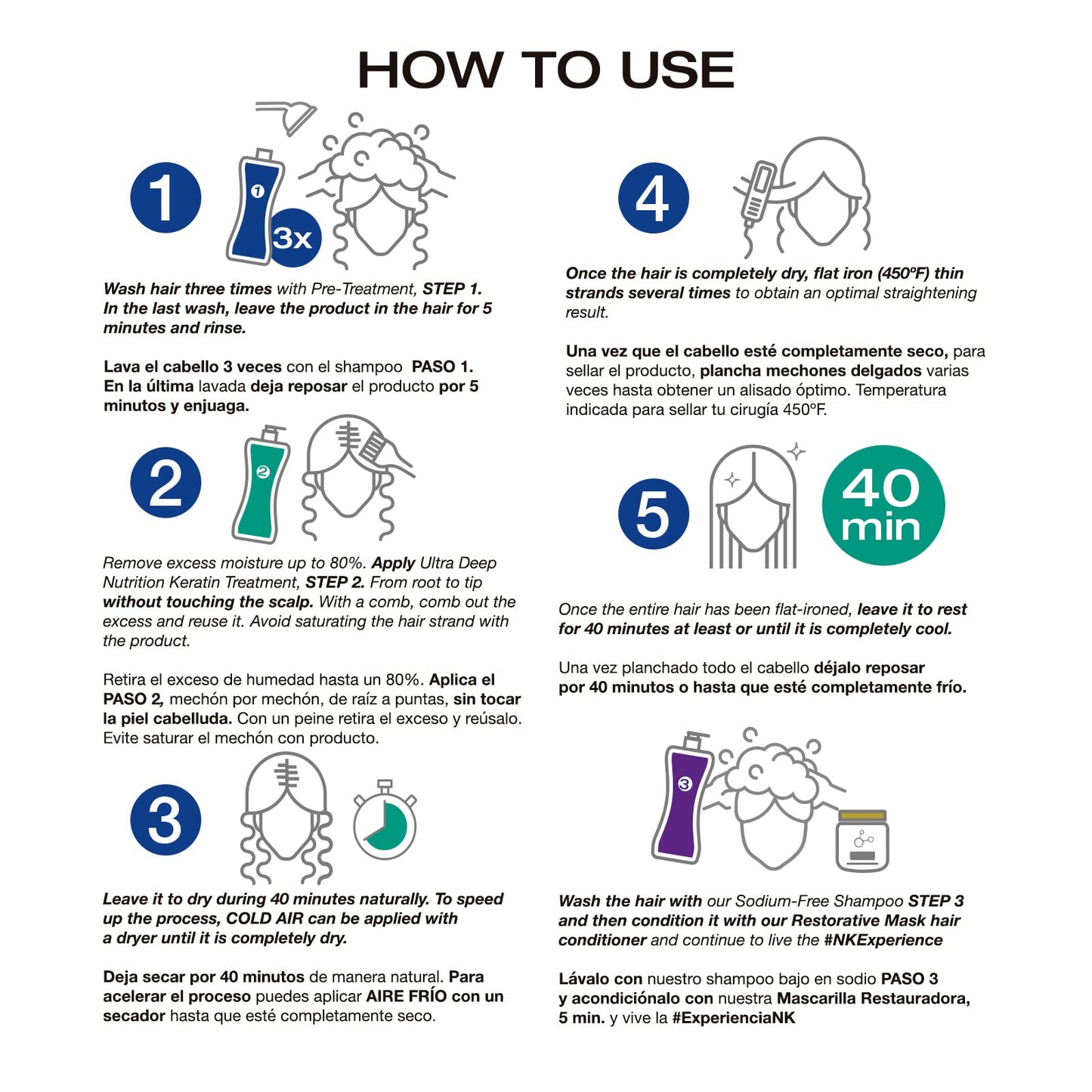 HOW TO USE

1

1

3x

Wash hair three times with Pre-Treatment, STEP 1. In the last wash, leave the product in the hair for 5 minutes and rinse.

Lava el cabello 3 veces con el shampoo PASO 1. En la última lavada deja reposar el producto por 5 minutos y enjuaga.

2

2

Remove excess moisture up to 80%. Apply Ultra Deep Nutrition Keratin Treatment, STEP 2. From root to tip without touching the scalp. With a comb, comb out the excess and reuse it. Avoid saturating the hair strand with the product.

Retira el exceso de humedad hasta un 80%. Aplica el PASO 2, mechón por mechón, de raíz a puntas, sin tocar la piel cabelluda. Con un peine retira el exceso y reúsalo. Evite saturar el mechón con producto.

3

Leave it to dry during 40 minutes naturally. To speed up the process, COLD AIR can be applied with a dryer until it is completely dry.

Deja secar por 40 minutos de manera natural. Para acelerar el proceso puedes aplicar AIRE FRÍO con un secador hasta que esté completamente seco.

4

Once the hair is completely dry, flat iron (450ºF) thin strands several times to obtain an optimal straightening result.

Una vez que el cabello esté completamente seco, para sellar el producto, plancha mechones delgados varias veces hasta obtener un alisado óptimo. Temperatura indicada para sellar tu cirugía 450ºF.

5

40 min

Once the entire hair has been flat-ironed, leave it to rest for 40 minutes at least or until it is completely cool.

Una vez planchado todo el cabello déjalo reposar por 40 minutos o hasta que esté completamente frío.

3

Wash the hair with our Sodium-Free Shampoo STEP 3 and then condition it with our Restorative Mask hair conditioner and continue to live the #NKExperience

Lávalo con nuestro shampoo bajo en sodio PASO 3 y acondiciónalo con nuestra Mascarilla Restauradora, 5 min. y vive la #ExperienciaNK