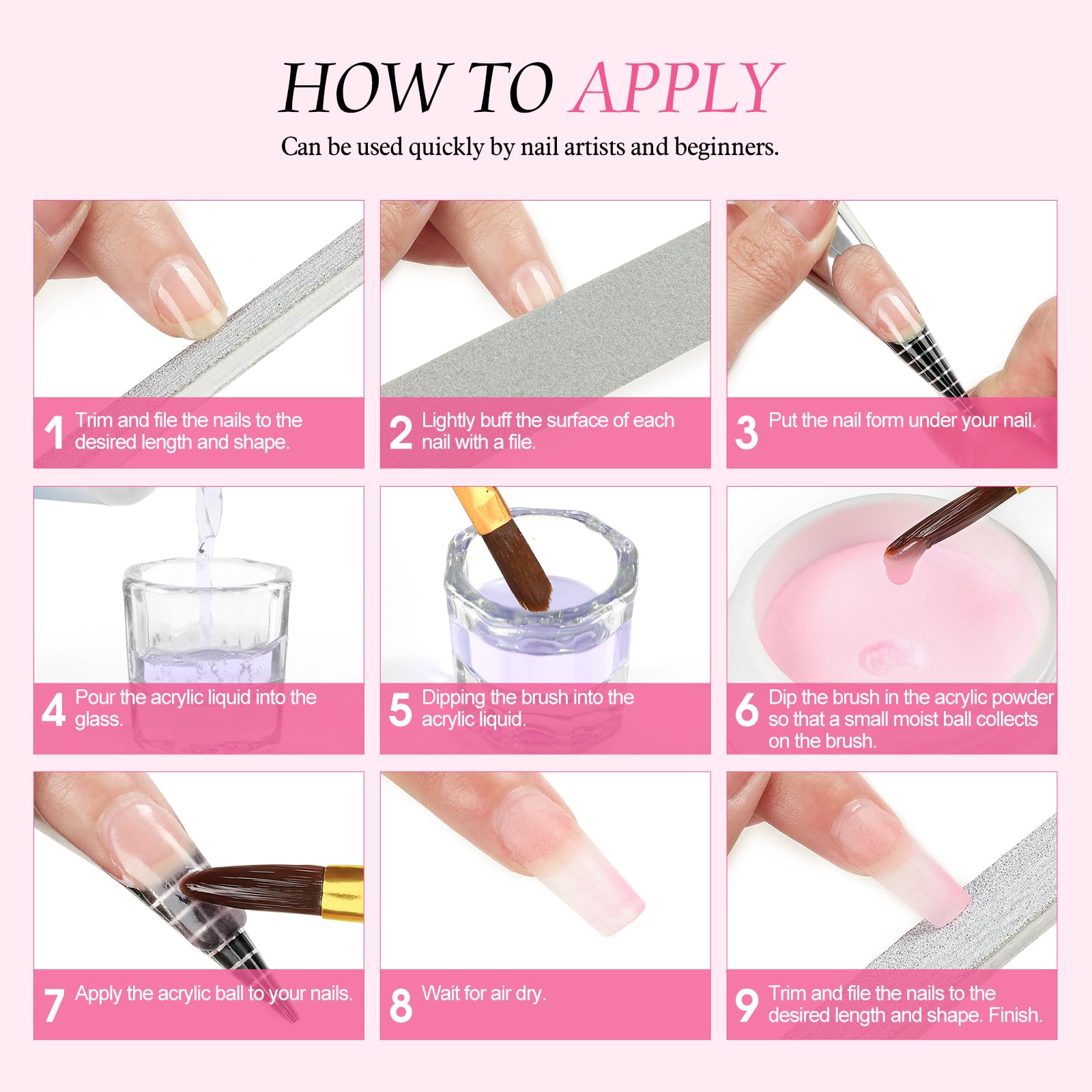 HOW TO APPLY

Can be used quickly by nail artists and beginners.

1 Trim and file the nails to the desired length and shape.

2 Lightly buff the surface of each nail with a file.

3 Put the nail form under your nail.

4 Pour the acrylic liquid into the glass.

5 Dipping the brush into the acrylic liquid.

6 Dip the brush in the acrylic powder so that a small moist ball collects on the brush.

7 Apply the acrylic ball to your nails.

8 Wait for air dry.

9 Trim and file the nails to the desired length and shape. Finish.