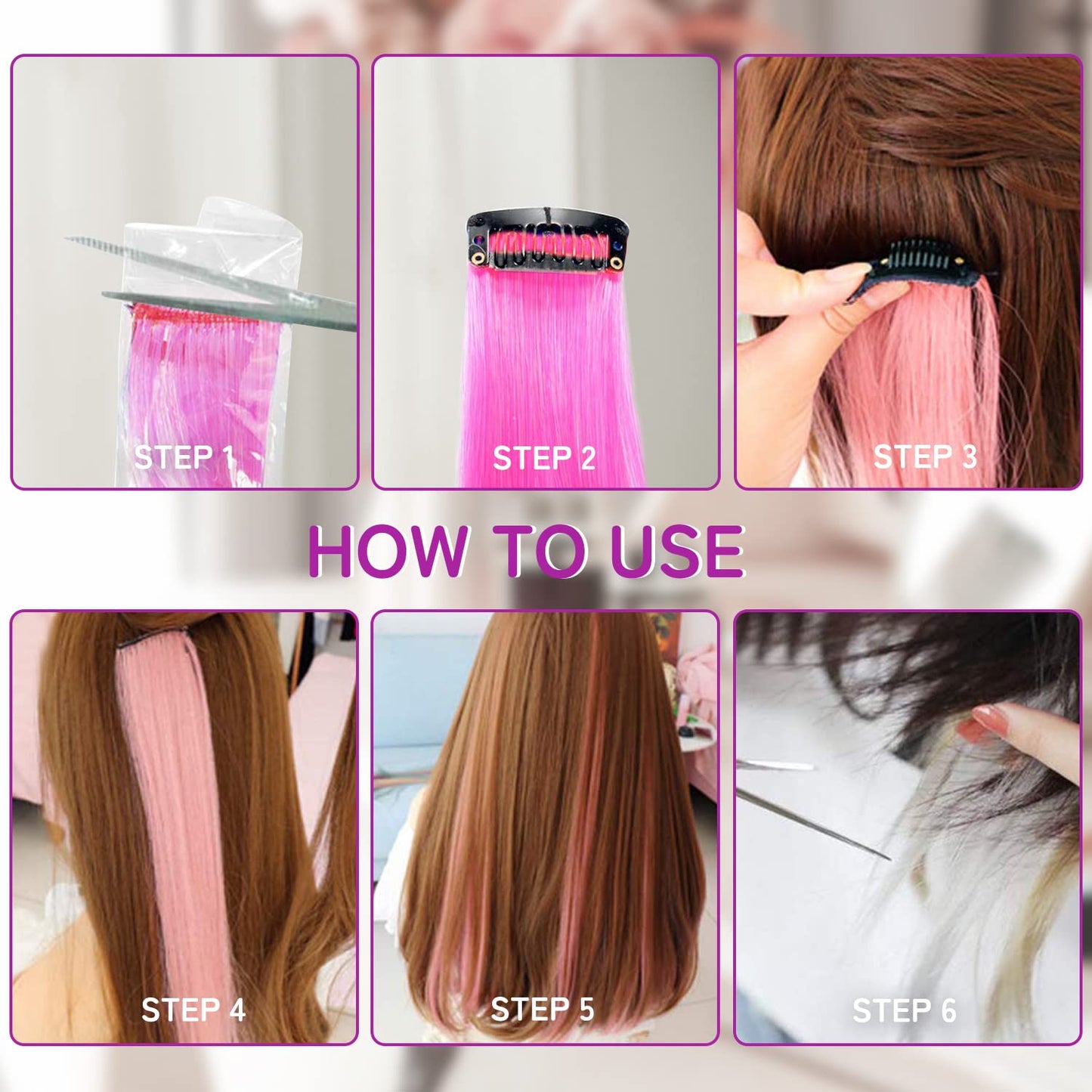 STEP 1

STEP 2

STEP 3

HOW TO USE

STEP 4

STEP 5

STEP 6