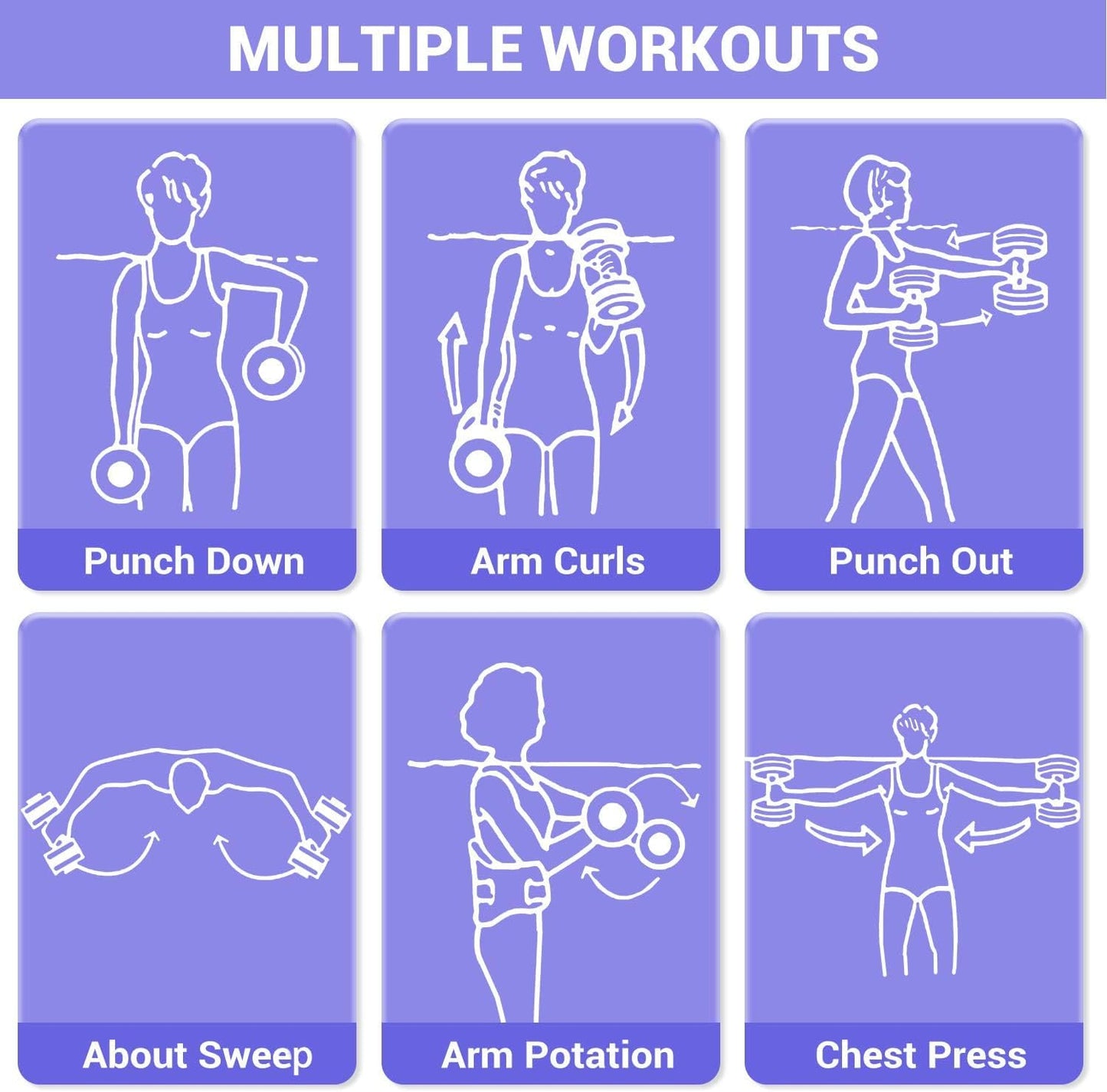 MULTIPLE WORKOUTS

Punch Down

Arm Curls

Punch Out

About Sweep

Arm Potation

Chest Press