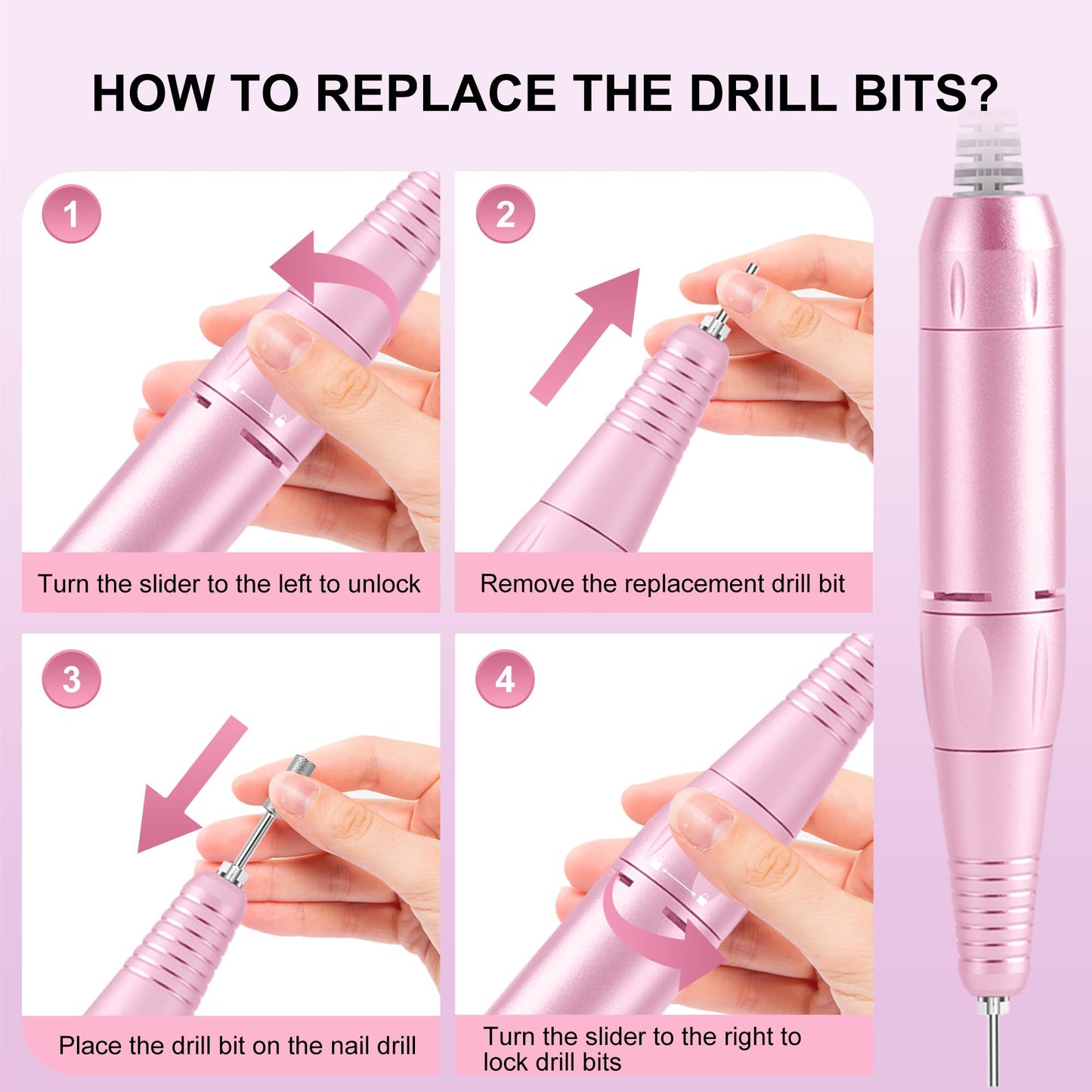 HOW TO REPLACE THE DRILL BITS?

1

Turn the slider to the left to unlock

2

Remove the replacement drill bit

3

Place the drill bit on the nail drill

4

Turn the slider to the right to lock drill bits