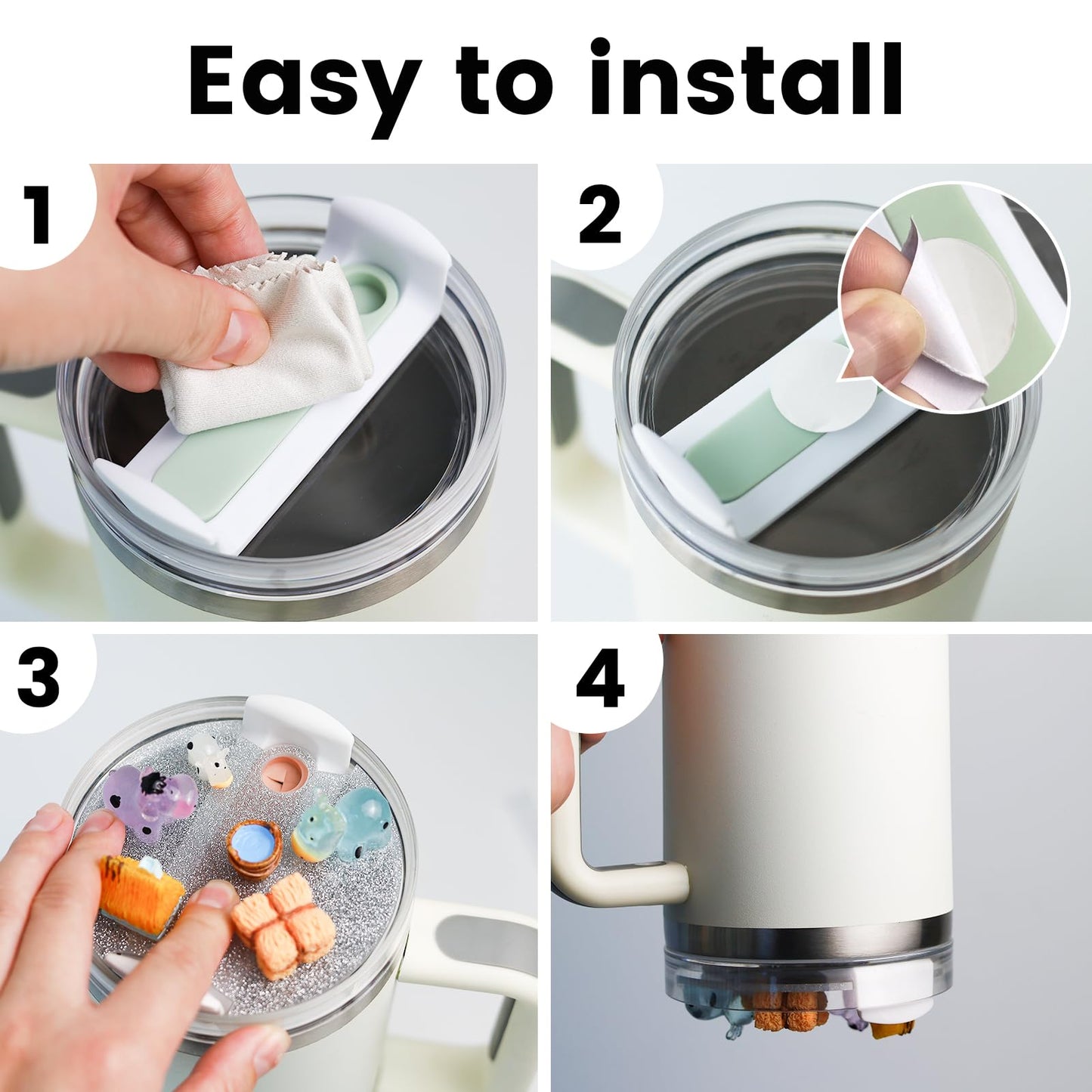 Easy to install

1

2

3

4