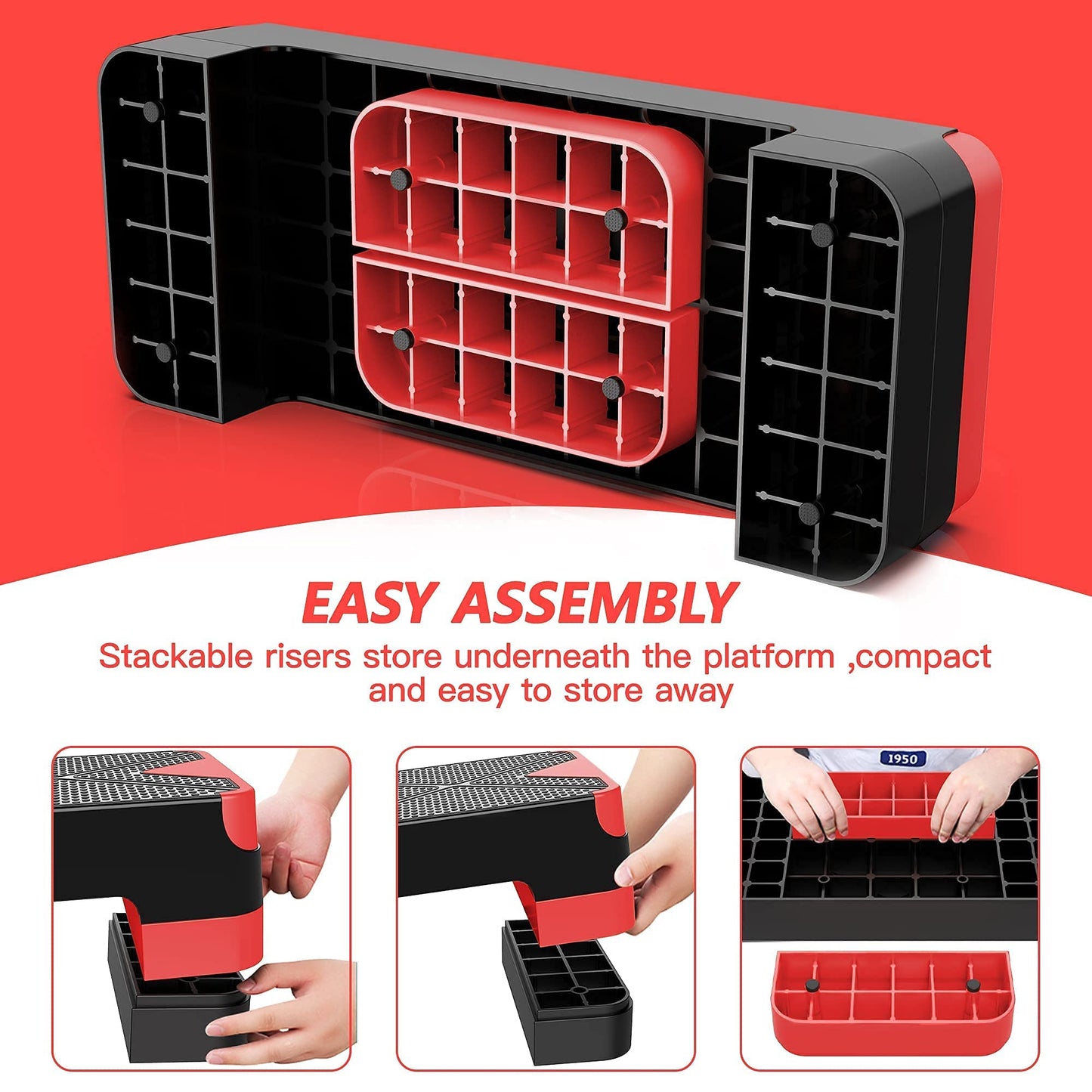 EASY ASSEMBLY

Stackable risers store underneath the platform ,compact and easy to store away

1950