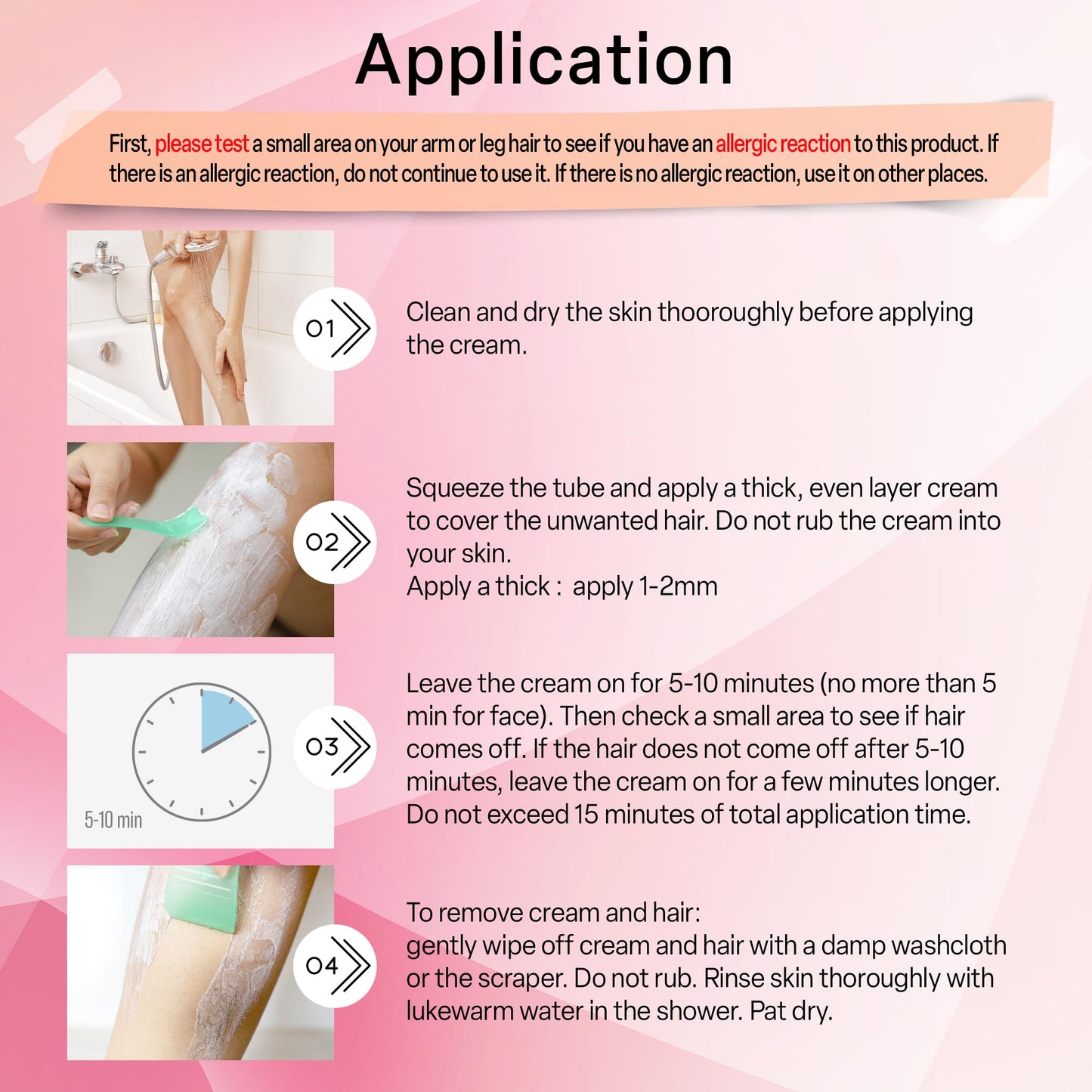 Application

First, please test a small area on your arm or leg hair to see if you have an allergic reaction to this product. If there is an allergic reaction, do not continue to use it. If there is no allergic reaction, use it on other places.

01

Clean and dry the skin thooroughly before applying the cream.

02

Squeeze the tube and apply a thick, even layer cream to cover the unwanted hair. Do not rub the cream into your skin.
Apply a thick : apply 1-2mm

5-10 min

03

Leave the cream on for 5-10 minutes (no more than 5 min for face). Then check a small area to see if hair comes off. If the hair does not come off after 5-10 minutes, leave the cream on for a few minutes longer. Do not exceed 15 minutes of total application time.

04

To remove cream and hair:
gently wipe off cream and hair with a damp washcloth or the scraper. Do not rub. Rinse skin thoroughly with lukewarm water in the shower. Pat dry.