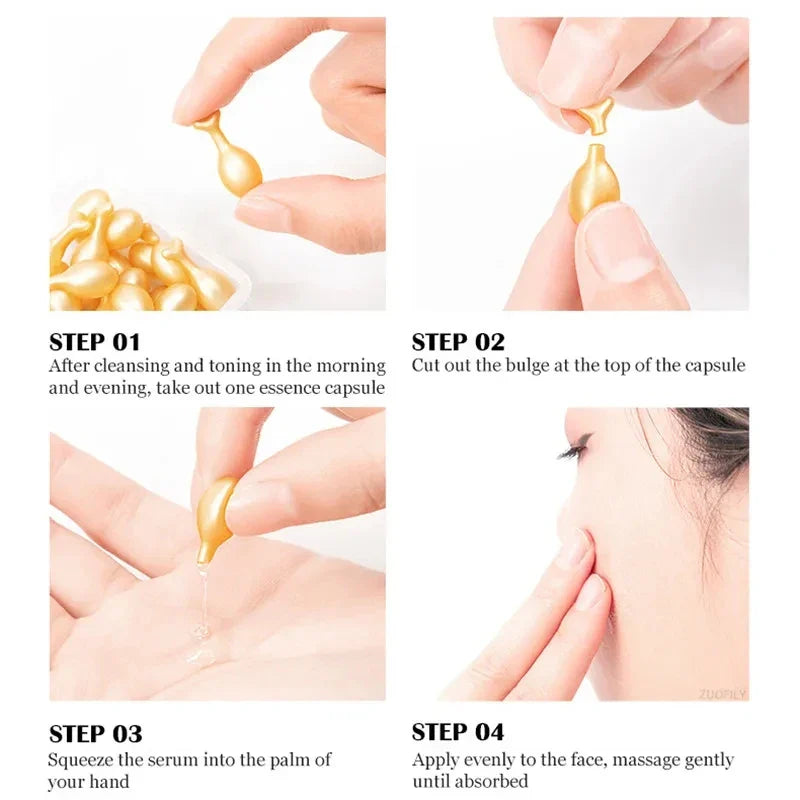 STEP 01
After cleansing and toning in the morning and evening, take out one essence capsule

STEP 02
Cut out the bulge at the top of the capsule

ZUOFILY

STEP 03
Squeeze the serum into the palm of your hand

STEP 04
Apply evenly to the face, massage gently until absorbed