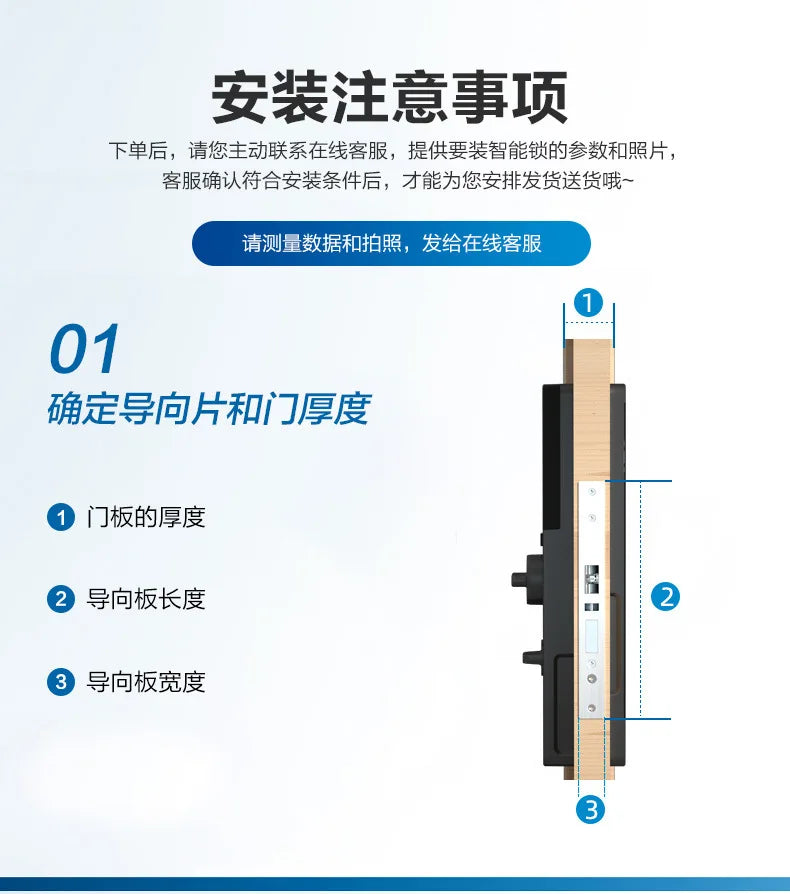 安装注意事项

下单后，请您主动联系在线客服，提供要装智能锁的参数和照片，客服确认符合安装条件后，才能为您安排发货送货哦~

请测量数据和拍照，发给在线客服

01
确定导向片和门厚度

1 门板的厚度

2 导向板长度

3 导向板宽度

1

2

3