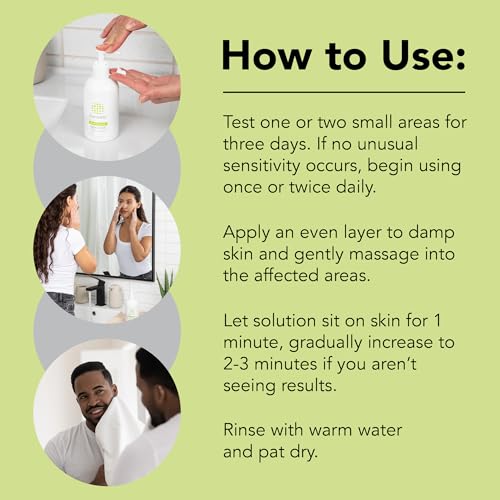 How to Use:

Test one or two small areas for three days. If no unusual sensitivity occurs, begin using once or twice daily.

Apply an even layer to damp skin and gently massage into the affected areas.

Let solution sit on skin for 1 minute, gradually increase to 2-3 minutes if you aren't seeing results.

Rinse with warm water and pat dry.