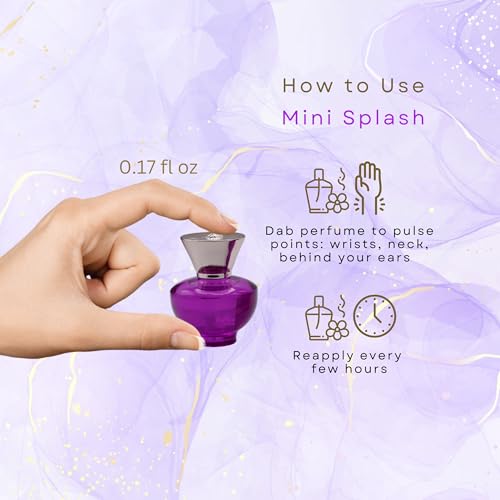 How to Use
Mini Splash

0.17 fl oz

Dab perfume to pulse points: wrists, neck, behind your ears

Reapply every few hours