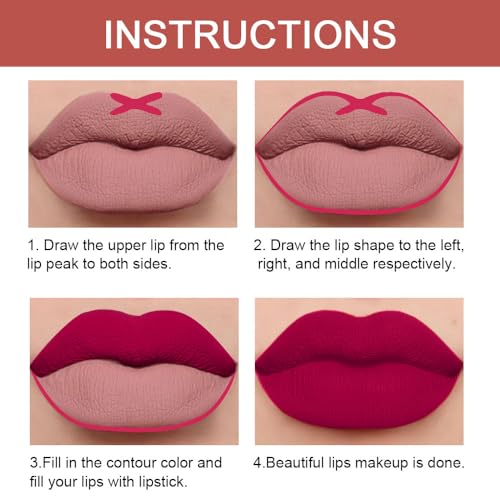 INSTRUCTIONS

1. Draw the upper lip from the lip peak to both sides.

2. Draw the lip shape to the left, right, and middle respectively.

3.Fill in the contour color and fill your lips with lipstick.

4.Beautiful lips makeup is done.