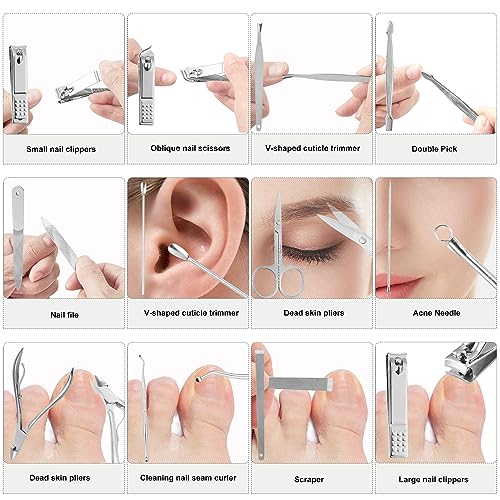 Small nail clippers

Oblique nail scissors

V-shaped cuticle trimmer

Double Pick

Nail file

V-shaped cuticle trimmer

Dead skin pliers

Acne Needle

Dead skin pliers

Cleaning nail seam curler

Scraper

Large nail clippers