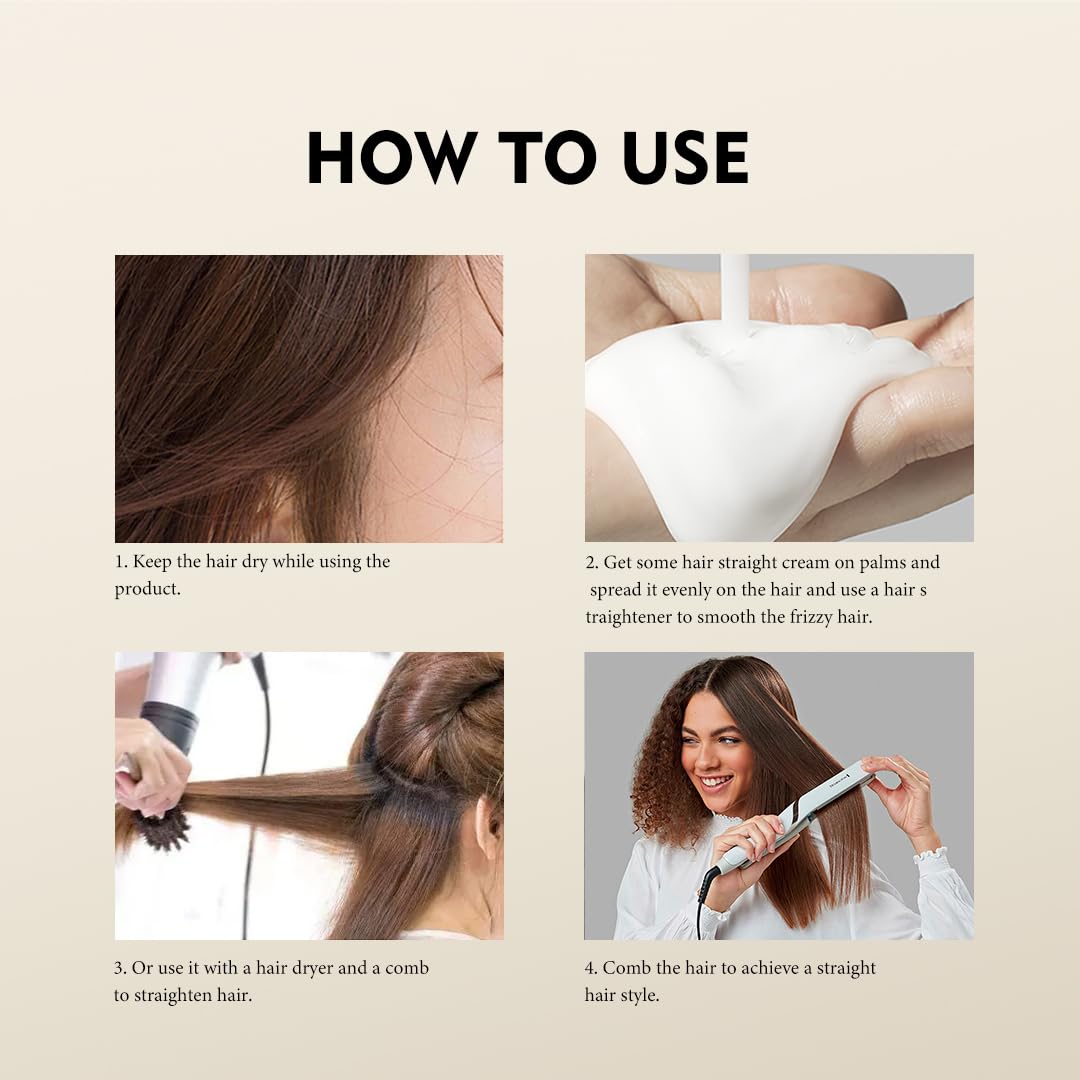 HOW TO USE

1. Keep the hair dry while using the product.

2. Get some hair straight cream on palms and spread it evenly on the hair and use a hair s traightener to smooth the frizzy hair.

3. Or use it with a hair dryer and a comb to straighten hair.

4. Comb the hair to achieve a straight hair style.