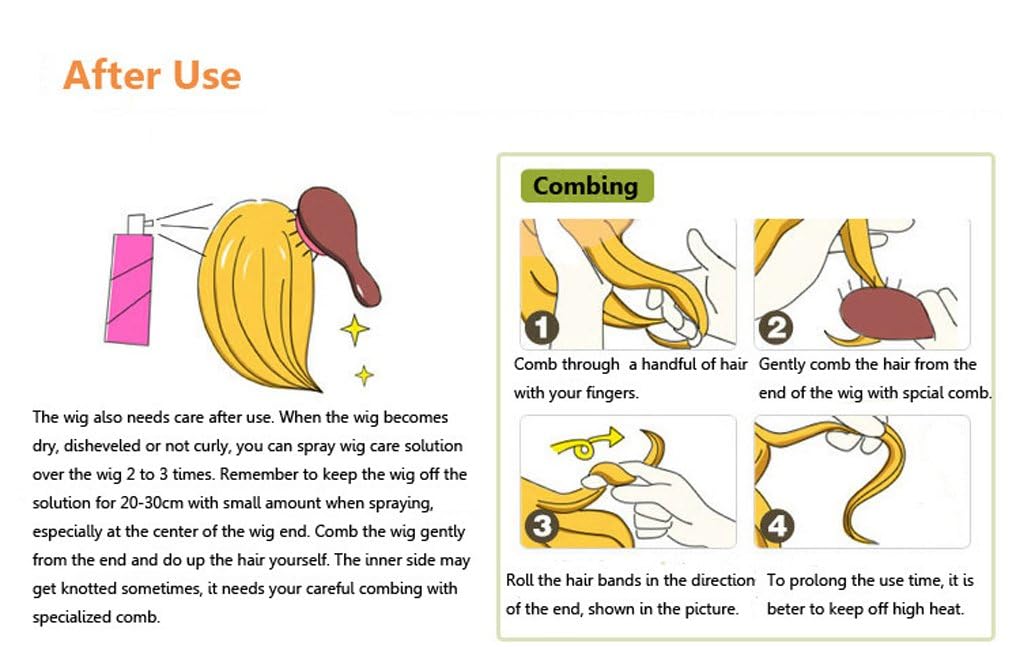 After Use

The wig also needs care after use. When the wig becomes dry, disheveled or not curly, you can spray wig care solution over the wig 2 to 3 times. Remember to keep the wig off the solution for 20-30cm with small amount when spraying, especially at the center of the wig end. Comb the wig gently from the end and do up the hair yourself. The inner side may get knotted sometimes, it needs your careful combing with specialized comb.

Combing

1

Comb through a handful of hair with your fingers.

2

Gently comb the hair from the end of the wig with spcial comb.

3

Roll the hair bands in the direction of the end, shown in the picture.

4

To prolong the use time, it is beter to keep off high heat.