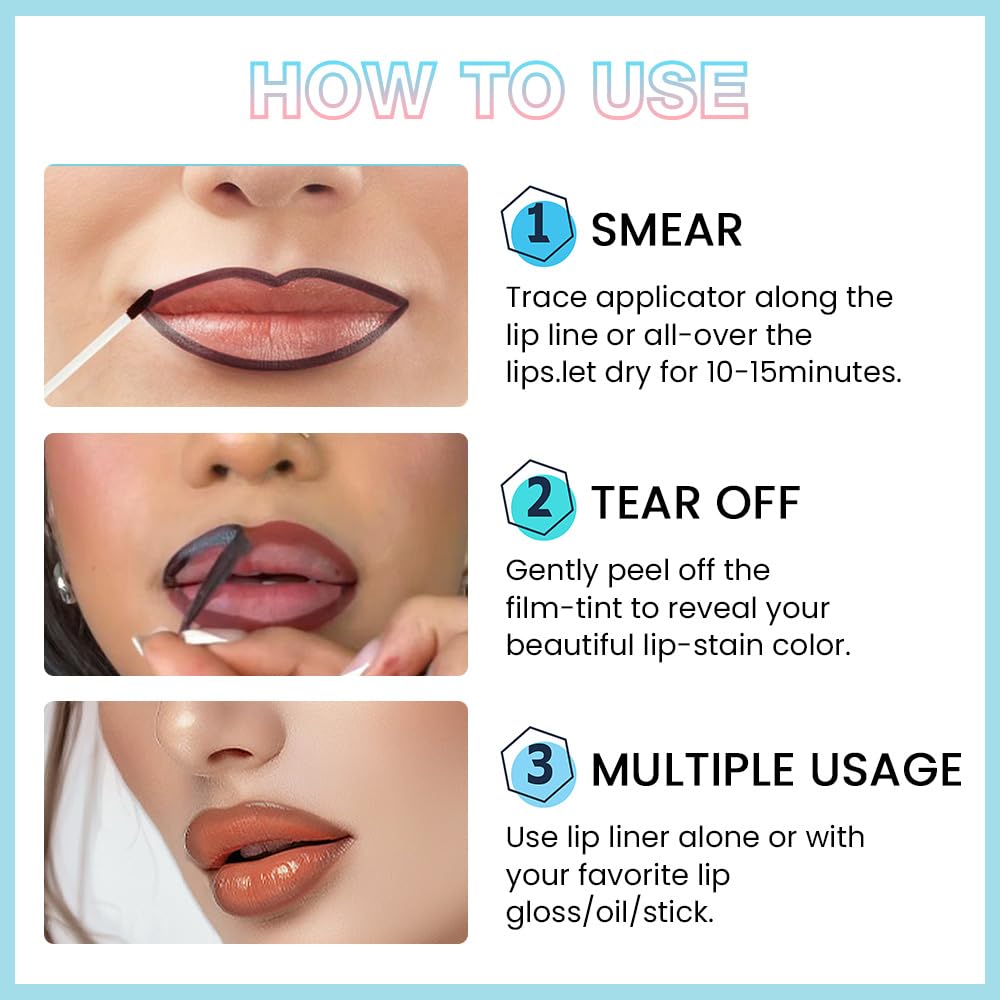 HOW TO USE

1 SMEAR

Trace applicator along the lip line or all-over the lips.let dry for 10-15minutes.

2 TEAR OFF

Gently peel off the film-tint to reveal your beautiful lip-stain color.

3 MULTIPLE USAGE

Use lip liner alone or with your favorite lip gloss/oil/stick.