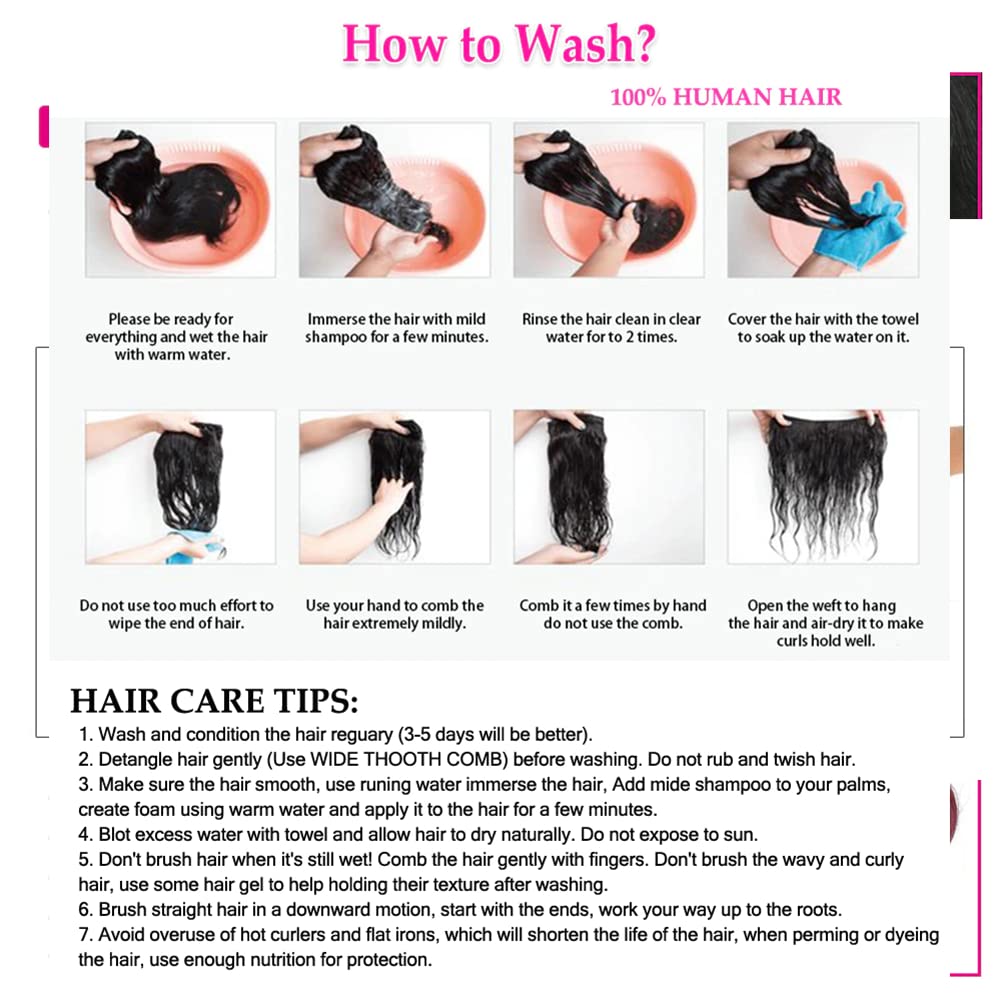 How to Wash?

100% HUMAN HAIR

Please be ready for everything and wet the hair with warm water.

Immerse the hair with mild shampoo for a few minutes.

Rinse the hair clean in clear water for to 2 times.

Cover the hair with the towel to soak up the water on it.

Do not use too much effort to wipe the end of hair.

Use your hand to comb the hair extremely mildly.

Comb it a few times by hand do not use the comb.

Open the weft to hang the hair and air-dry it to make curls hold well.

HAIR CARE TIPS:

1. Wash and condition the hair reguary (3-5 days will be better).
2. Detangle hair gently (Use WIDE THOOTH COMB) before washing. Do not rub and twish hair.
3. Make sure the hair smooth, use runing water immerse the hair, Add mide shampoo to your palms, create foam using warm water and apply it to the hair for a few minutes.
4. Blot excess water with towel and allow hair to dry naturally. Do not expose to sun.
5. Don't brush hair when it's still wet! Comb the hair gently with fingers. Don't brush the wavy and curly hair, use some hair gel to help holding their texture after washing.
6. Brush straight hair in a downward motion, start with the ends, work your way up to the roots.
7. Avoid overuse of hot curlers and flat irons, which will shorten the life of the hair, when perming or dyeing the hair, use enough nutrition for protection.