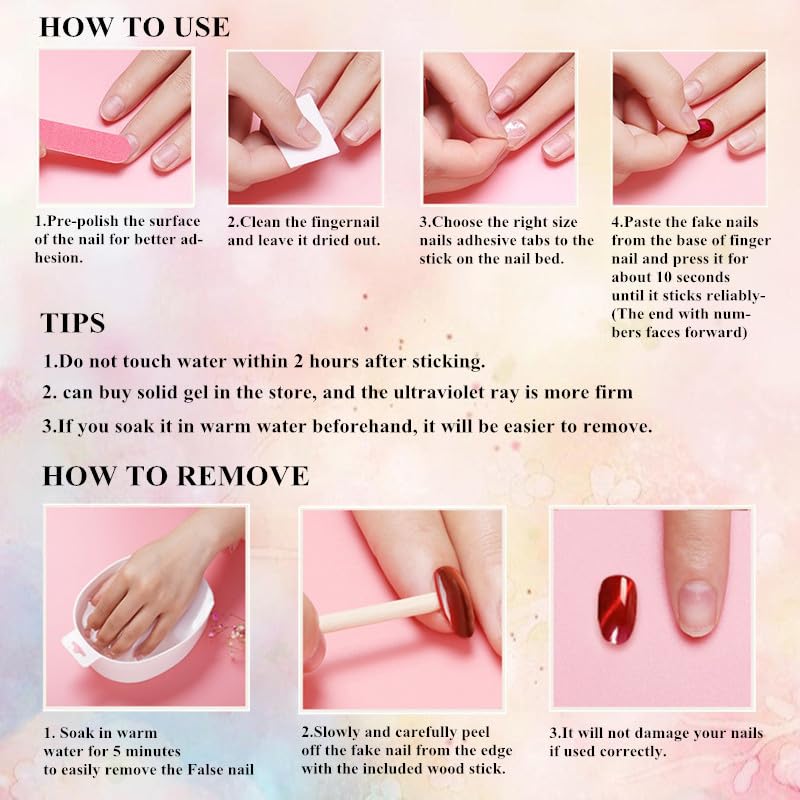 HOW TO USE

1.Pre-polish the surface of the nail for better adhesion.

2.Clean the fingernail and leave it dried out.

3.Choose the right size nails adhesive tabs to the stick on the nail bed.

4.Paste the fake nails from the base of finger nail and press it for about 10 seconds until it sticks reliably-(The end with numbers faces forward)

TIPS

1.Do not touch water within 2 hours after sticking.

2. can buy solid gel in the store, and the ultraviolet ray is more firm

3.If you soak it in warm water beforehand, it will be easier to remove.

HOW TO REMOVE

1. Soak in warm water for 5 minutes to easily remove the False nail

2.Slowly and carefully peel off the fake nail from the edge with the included wood stick.

3.It will not damage your nails if used correctly.