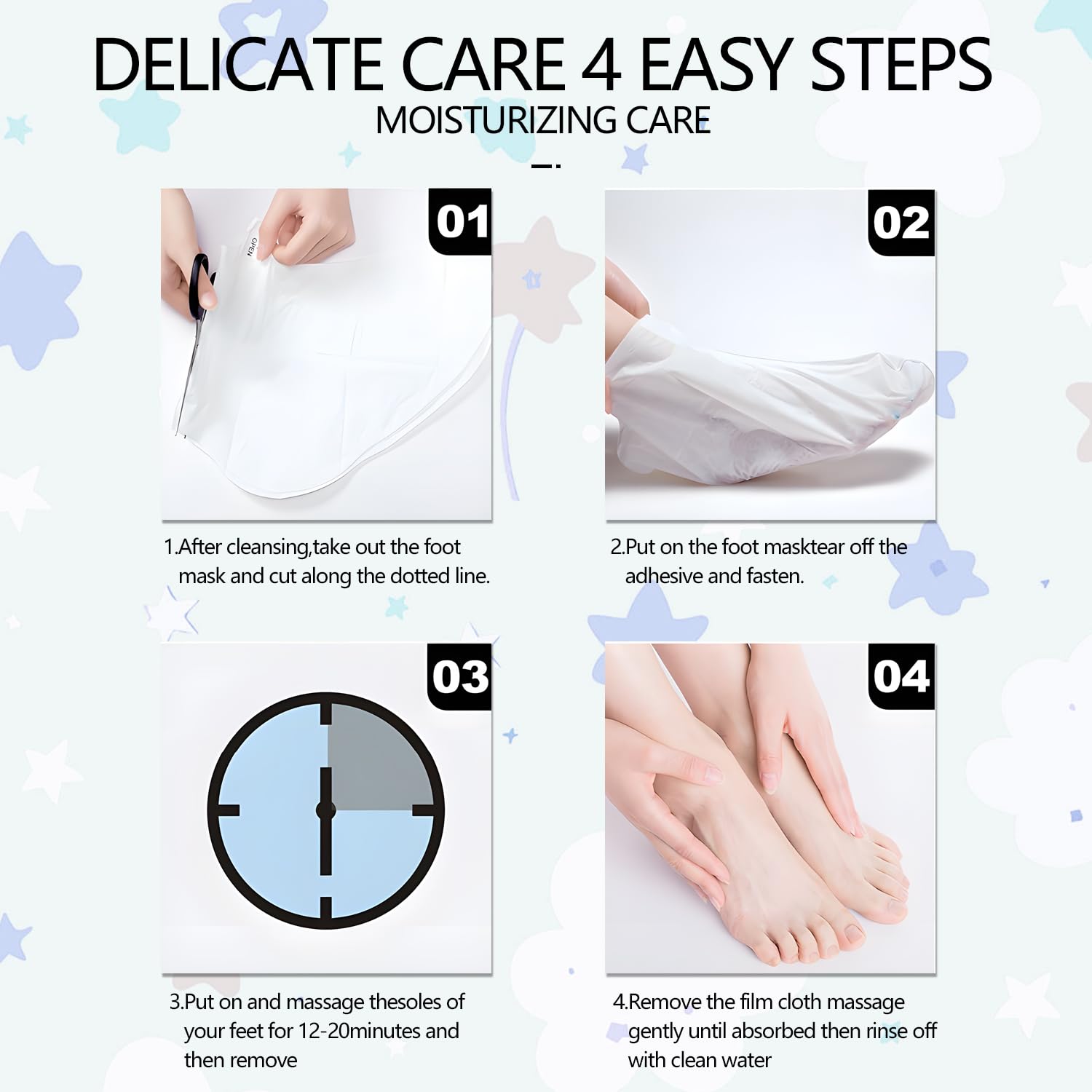 DELICATE CARE 4 EASY STEPS
MOISTURIZING CARE

01
OPEN

1.After cleansing,take out the foot mask and cut along the dotted line.

02

2.Put on the foot masktear off the adhesive and fasten.

03

3.Put on and massage thesoles of your feet for 12-20minutes and then remove

04

4.Remove the film cloth massage gently until absorbed then rinse off with clean water