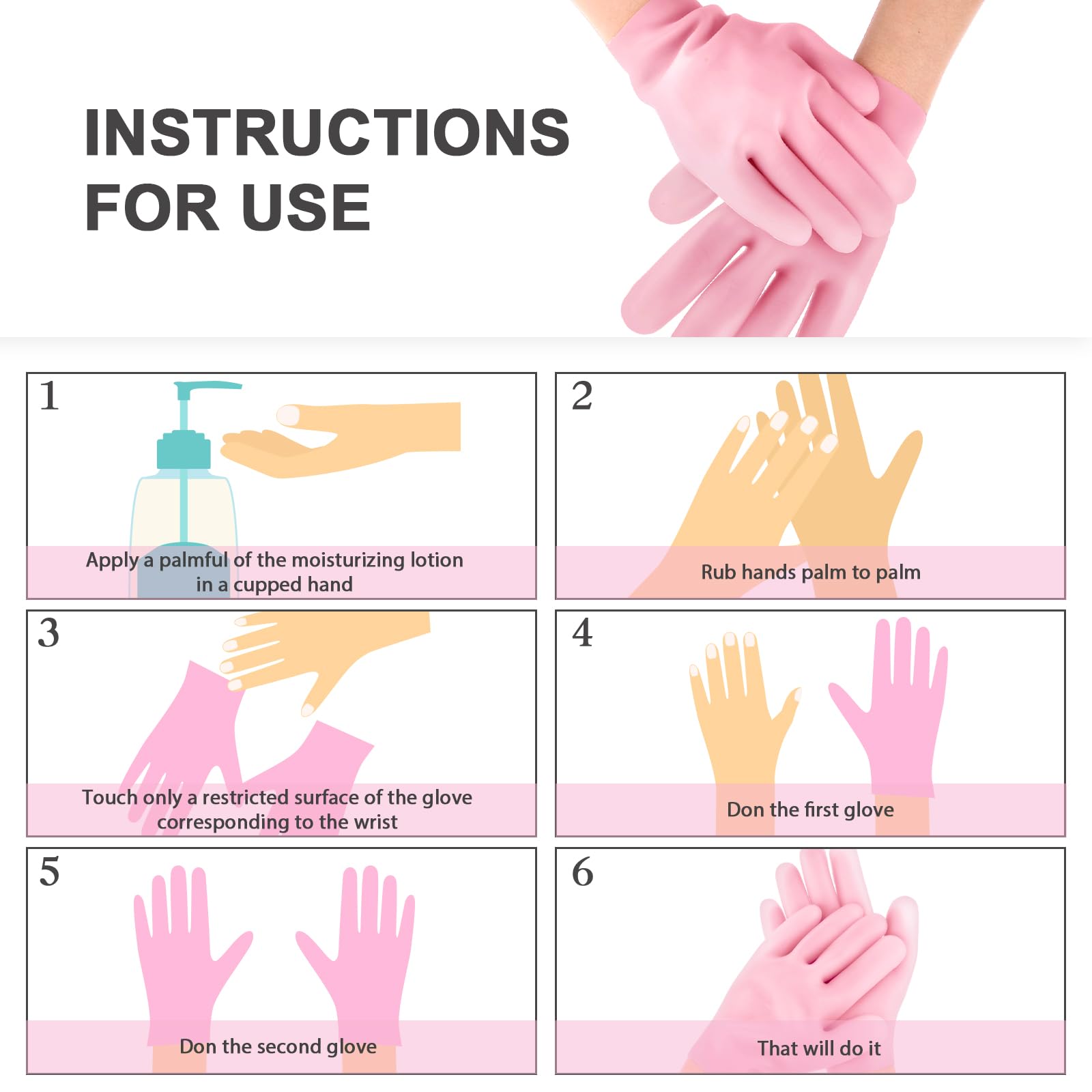 INSTRUCTIONS FOR USE

1
Apply a palmful of the moisturizing lotion in a cupped hand

2
Rub hands palm to palm

3
Touch only a restricted surface of the glove corresponding to the wrist

4
Don the first glove

5
Don the second glove

6
That will do it