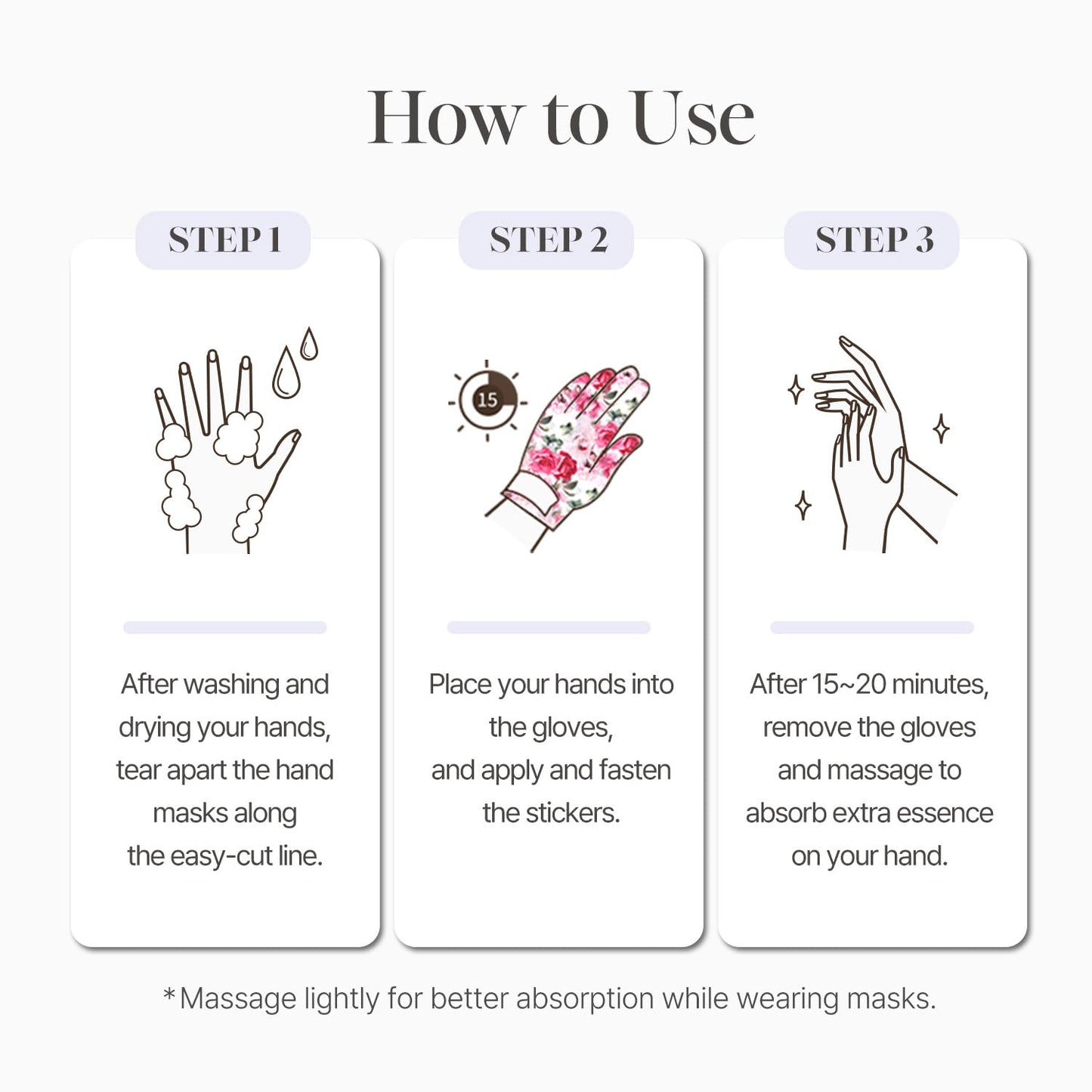 How to Use

STEP 1

After washing and drying your hands, tear apart the hand masks along the easy-cut line.

STEP 2

15

Place your hands into the gloves, and apply and fasten the stickers.

STEP 3

After 15~20 minutes, remove the gloves and massage to absorb extra essence on your hand.

*Massage lightly for better absorption while wearing masks.