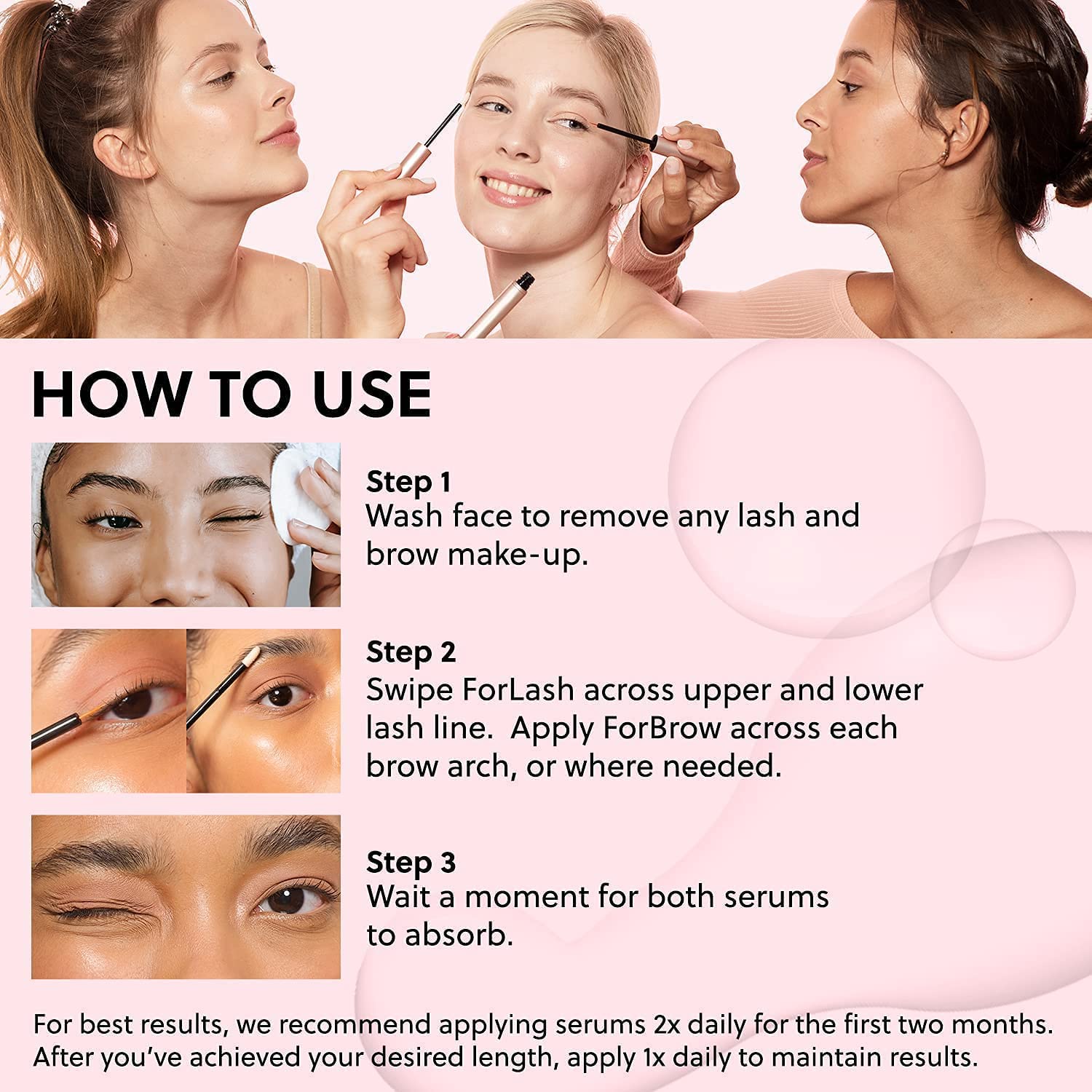 HOW TO USE

Step 1
Wash face to remove any lash and brow make-up.

Step 2
Swipe ForLash across upper and lower lash line. Apply ForBrow across each brow arch, or where needed.

Step 3
Wait a moment for both serums to absorb.

For best results, we recommend applying serums 2x daily for the first two months. After you've achieved your desired length, apply 1x daily to maintain results.