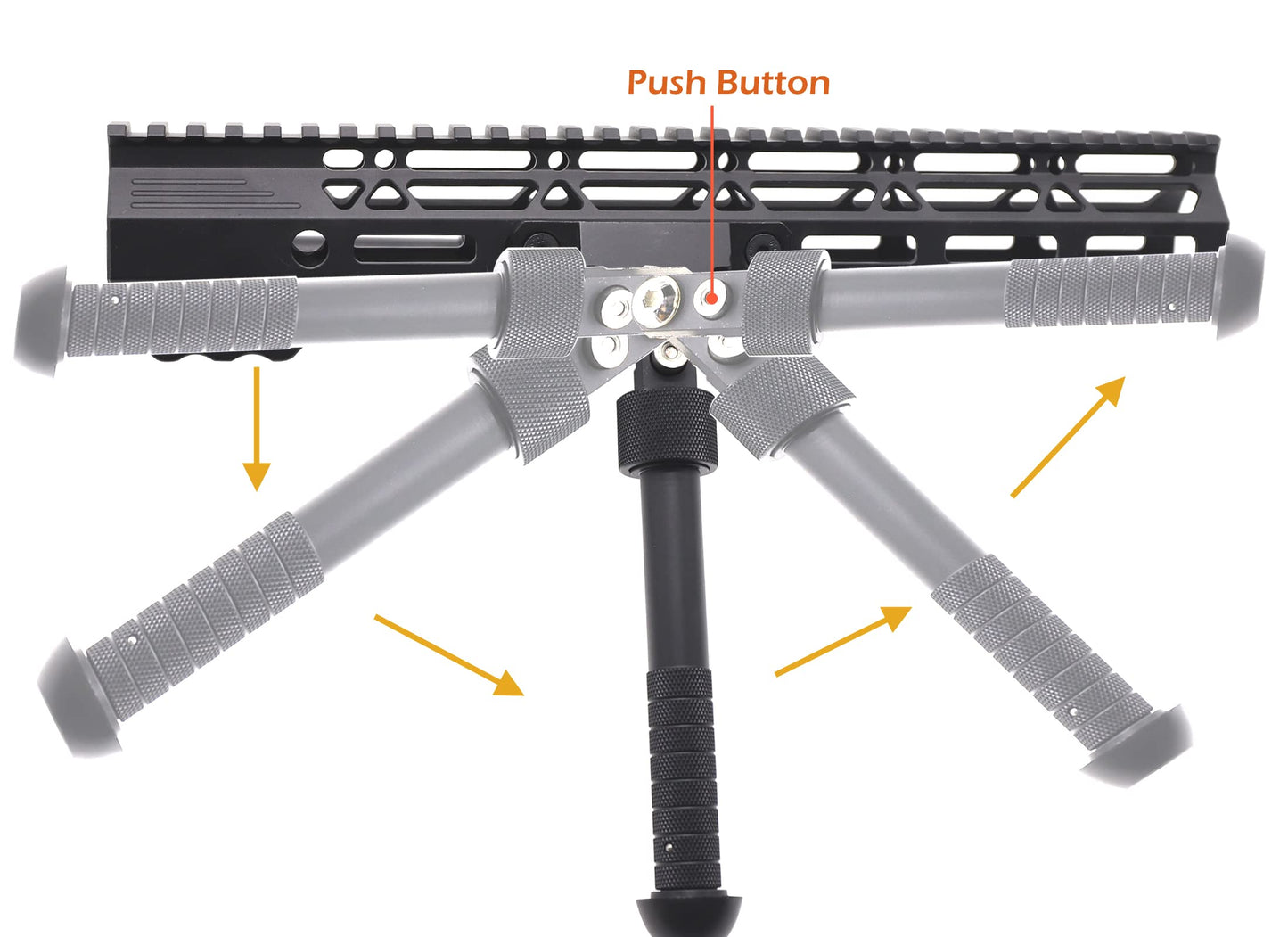 Push Button