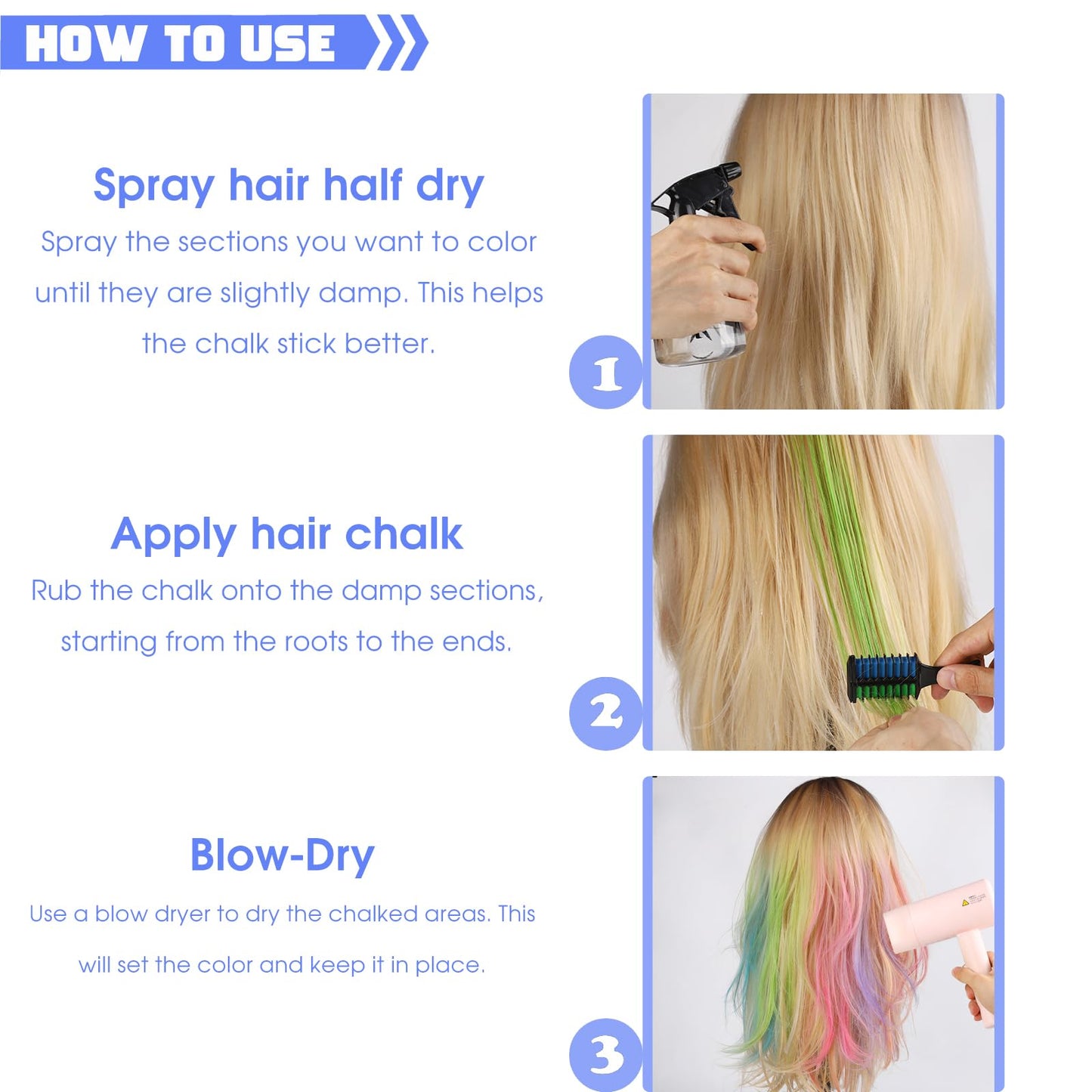 HOW TO USE

Spray hair half dry
Spray the sections you want to color until they are slightly damp. This helps the chalk stick better.

1

Apply hair chalk
Rub the chalk onto the damp sections, starting from the roots to the ends.

2

Blow-Dry
Use a blow dryer to dry the chalked areas. This will set the color and keep it in place.

3