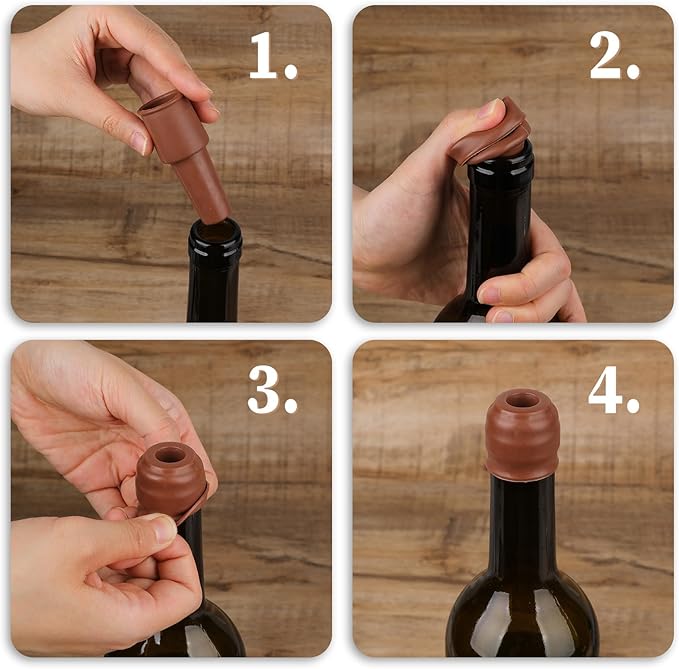 1.

2.

3.

4.