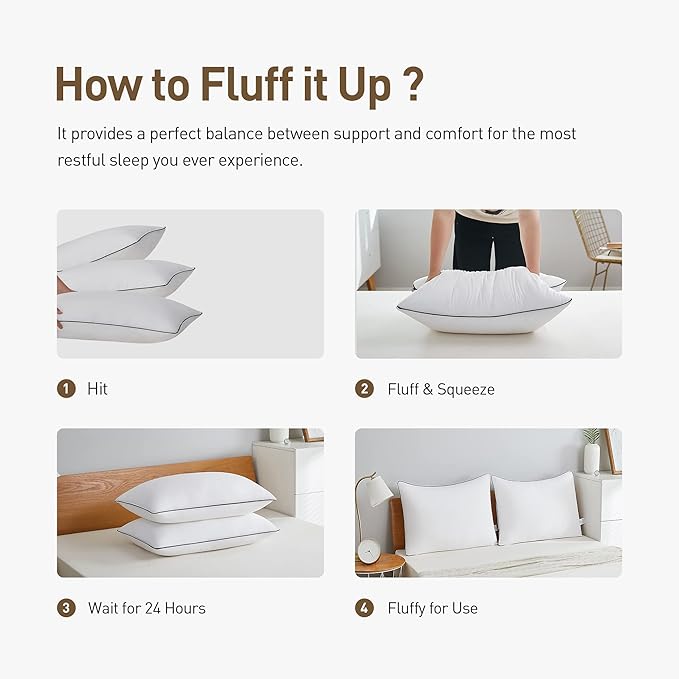 How to Fluff it Up ?

It provides a perfect balance between support and comfort for the most restful sleep you ever experience.

1 Hit

2 Fluff & Squeeze

3 Wait for 24 Hours

4 Fluffy for Use