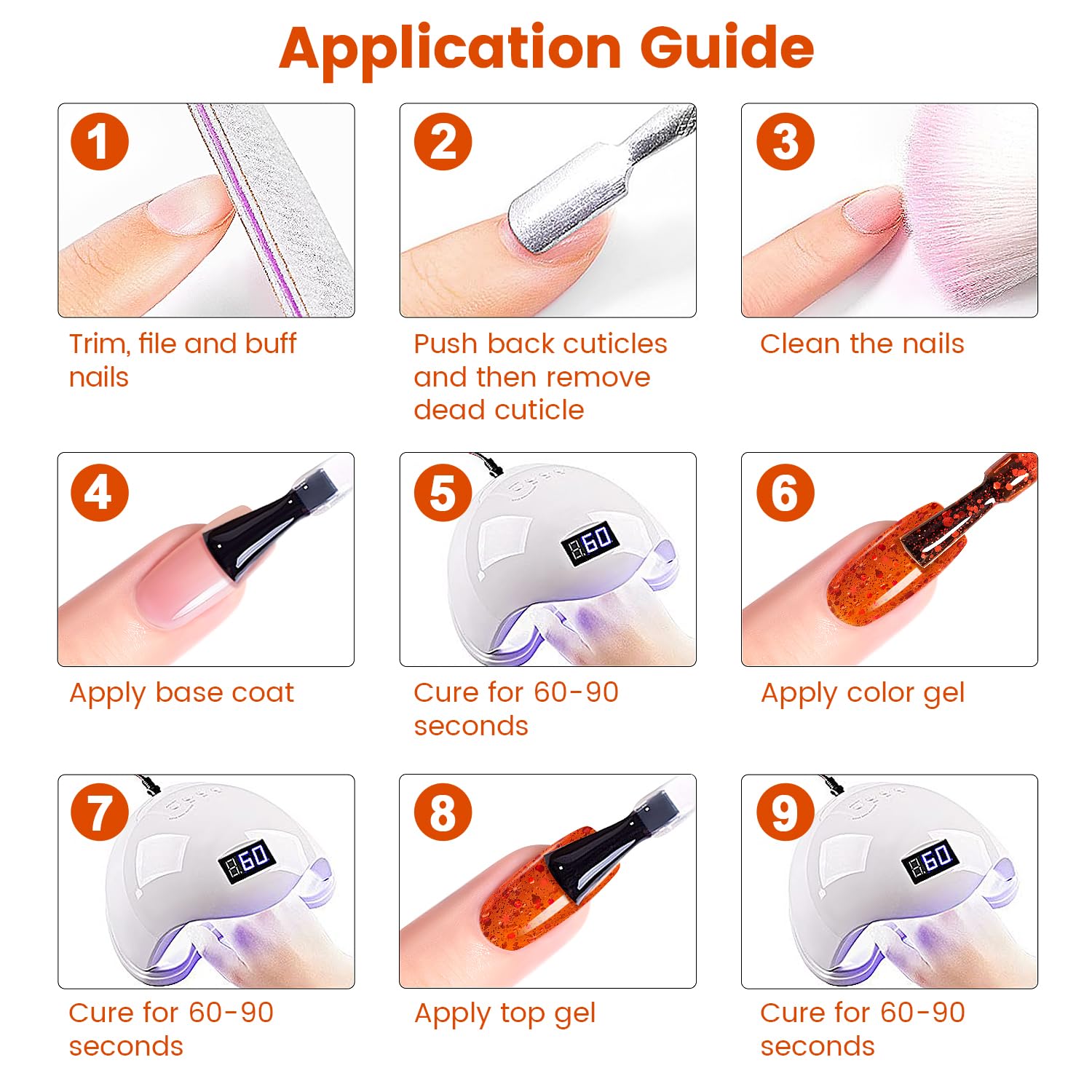 Application Guide

1
Trim, file and buff nails

2
Push back cuticles and then remove dead cuticle

3
Clean the nails

4
Apply base coat

5
60
Cure for 60-90 seconds

6
Apply color gel

7
60
Cure for 60-90 seconds

8
Apply top gel

9
60
Cure for 60-90 seconds