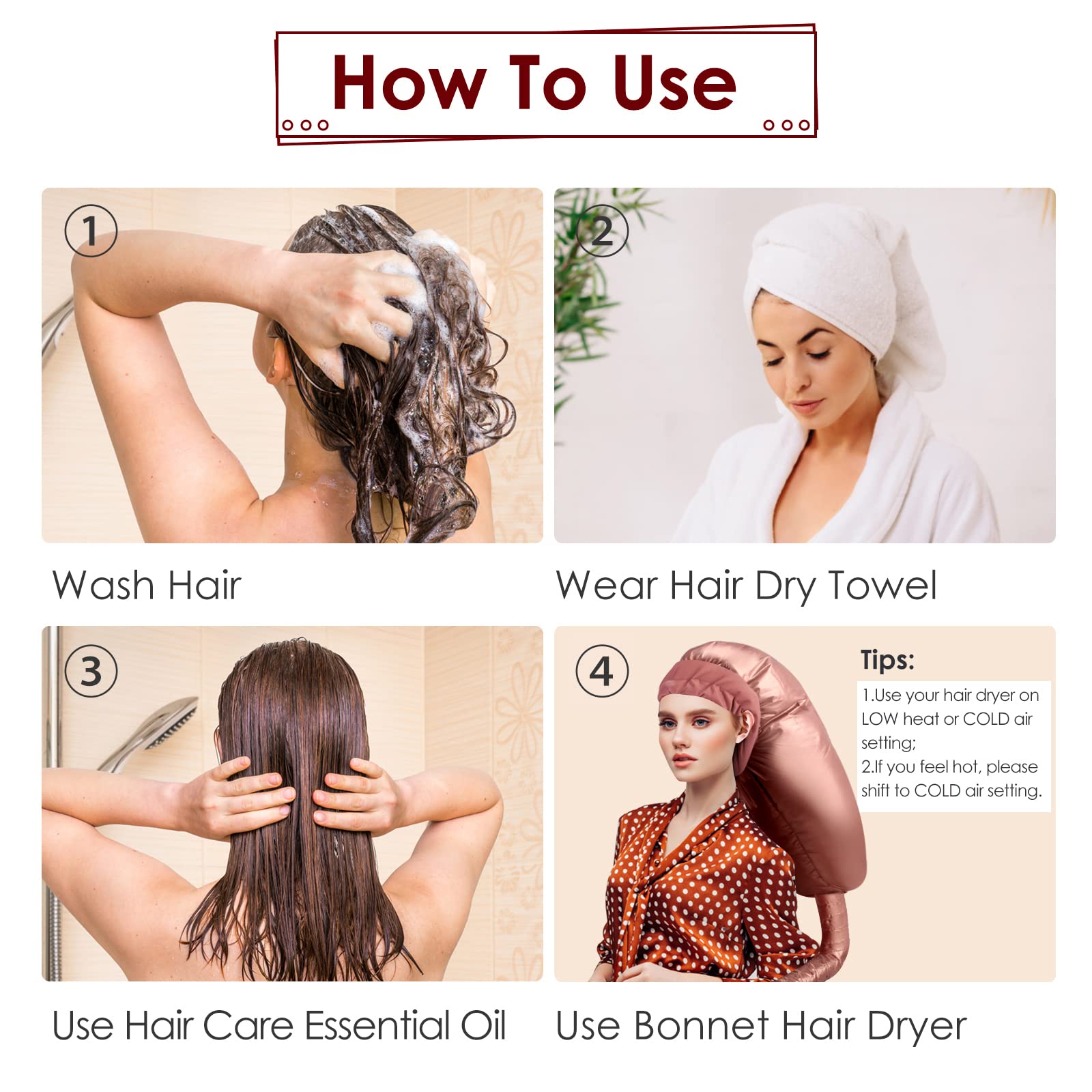 How To Use

1

Wash Hair

2

Wear Hair Dry Towel

3

Use Hair Care Essential Oil

4

Tips:

1.Use your hair dryer on LOW heat or COLD air setting;
2.If you feel hot, please shift to COLD air setting.

Use Bonnet Hair Dryer