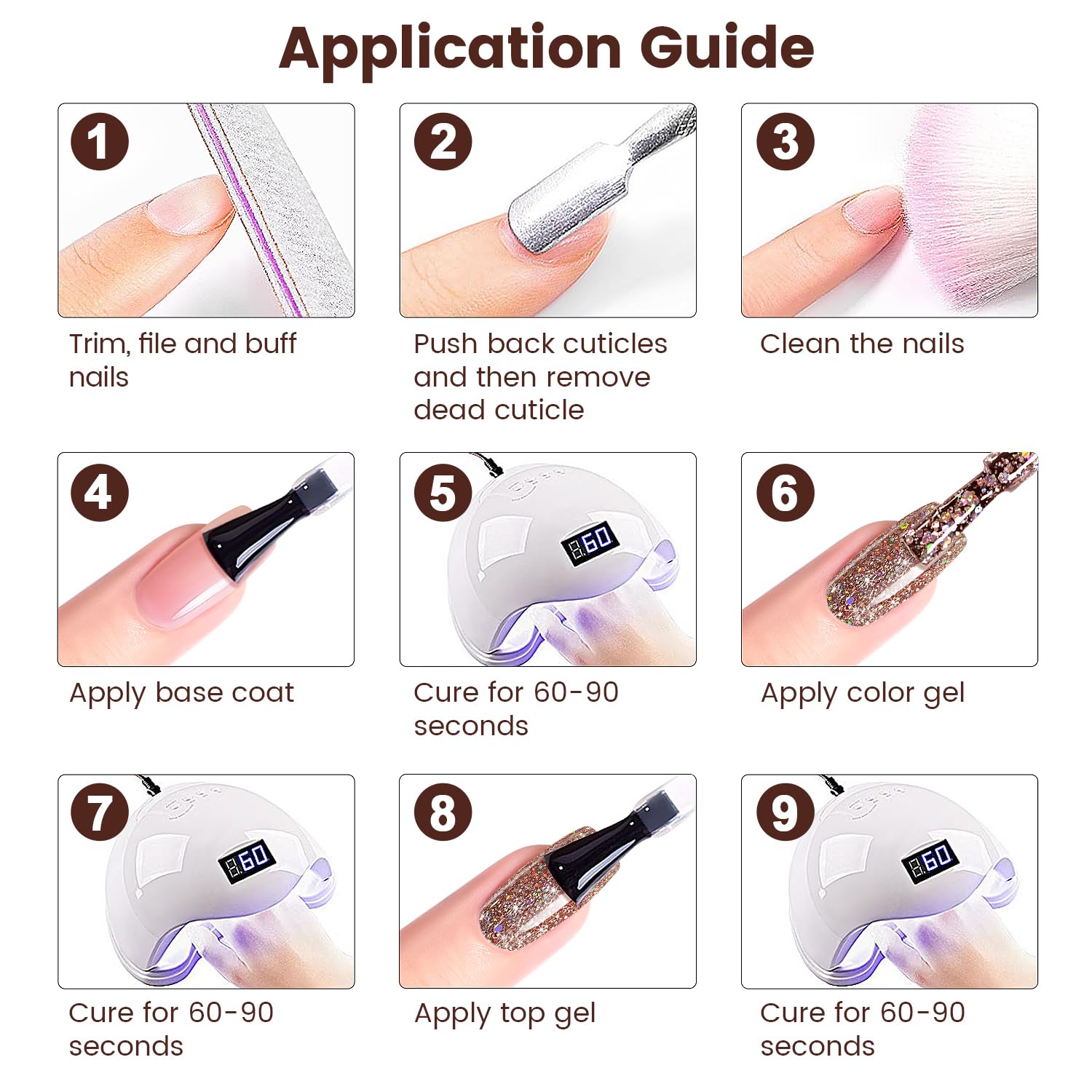 Application Guide

1

Trim, file and buff nails

2

Push back cuticles and then remove dead cuticle

3

Clean the nails

4

Apply base coat

5

60

Cure for 60-90 seconds

6

Apply color gel

7

60

Cure for 60-90 seconds

8

Apply top gel

9

60

Cure for 60-90 seconds